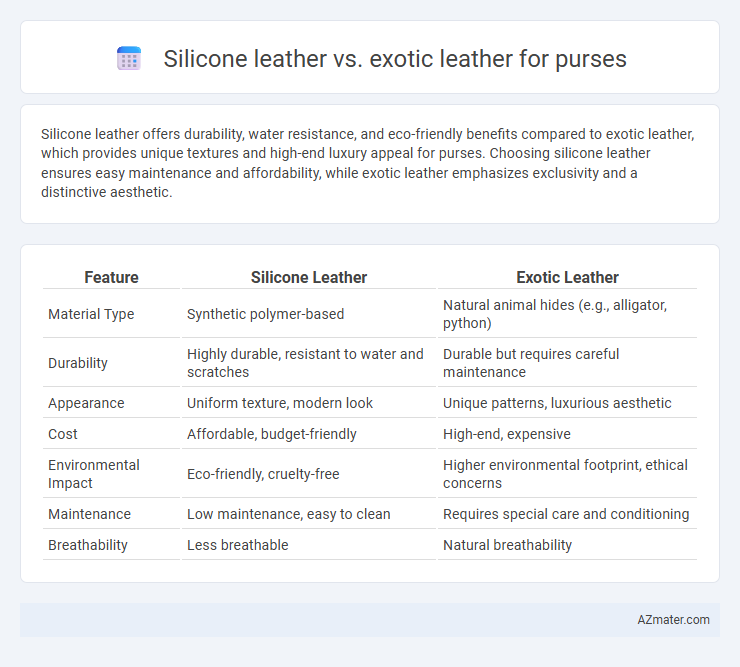 Silicone leather vs. exotic leather for purses

Silicone leather offers durability, water resistance, and eco-friendly benefits compared to exotic leather, which provides unique textures and high-end luxury appeal for purses. Choosing silicone leather ensures easy maintenance and affordability, while exotic leather emphasizes exclusivity and a distinctive aesthetic.

| Feature | Silicone Leather | Exotic Leather |
|---|---|---|
| Material Type | Synthetic polymer-based | Natural animal hides (e.g., alligator, python) |
| Durability | Highly durable, resistant to water and scratches | Durable but requires careful maintenance |
| Appearance | Uniform texture, modern look | Unique patterns, luxurious aesthetic |
| Cost | Affordable, budget-friendly | High-end, expensive |
| Environmental Impact | Eco-friendly, cruelty-free | Higher environmental footprint, ethical concerns |
| Maintenance | Low maintenance, easy to clean | Requires special care and conditioning |
| Breathability | Less breathable | Natural breathability |

AZmater.com