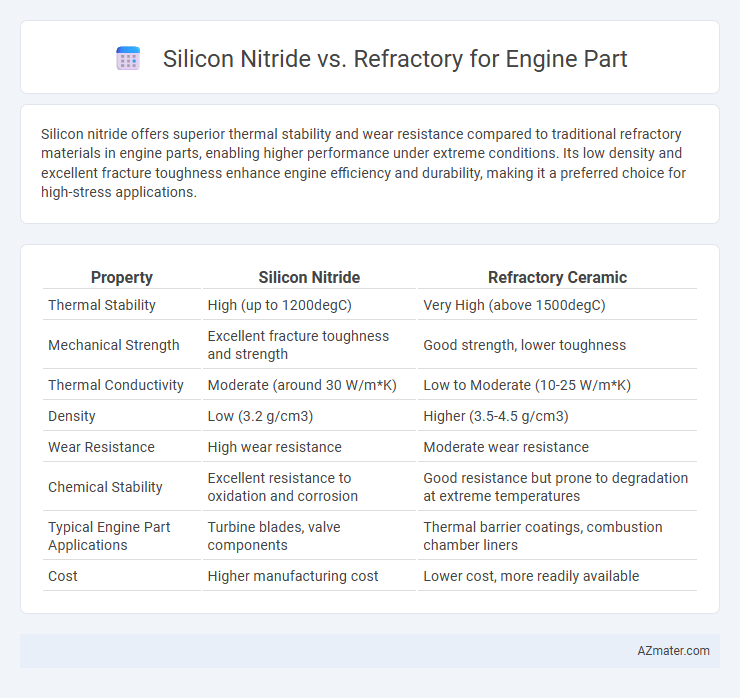 Silicon Nitride vs. Refractory for Engine Part

Silicon nitride offers superior thermal stability and wear resistance compared to traditional refractory materials in engine parts, enabling higher performance under extreme conditions. Its low density and excellent fracture toughness enhance engine efficiency and durability, making it a preferred choice for high-stress applications.

| Property | Silicon Nitride | Refractory Ceramic |
|---|---|---|
| Thermal Stability | High (up to 1200degC) | Very High (above 1500degC) |
| Mechanical Strength | Excellent fracture toughness and strength | Good strength, lower toughness |
| Thermal Conductivity | Moderate (around 30 W/m*K) | Low to Moderate (10-25 W/m*K) |
| Density | Low (3.2 g/cm3) | Higher (3.5-4.5 g/cm3) |
| Wear Resistance | High wear resistance | Moderate wear resistance |
| Chemical Stability | Excellent resistance to oxidation and corrosion | Good resistance but prone to degradation at extreme temperatures |
| Typical Engine Part Applications | Turbine blades, valve components | Thermal barrier coatings, combustion chamber liners |
| Cost | Higher manufacturing cost | Lower cost, more readily available |

AZmater.com