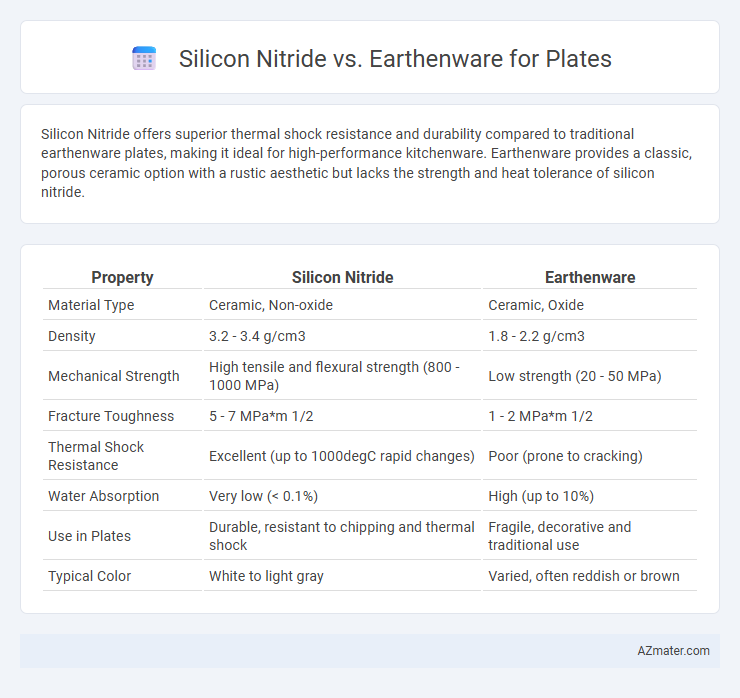 Silicon Nitride vs. Earthenware for Plates

Silicon Nitride offers superior thermal shock resistance and durability compared to traditional earthenware plates, making it ideal for high-performance kitchenware. Earthenware provides a classic, porous ceramic option with a rustic aesthetic but lacks the strength and heat tolerance of silicon nitride.

| Property | Silicon Nitride | Earthenware |
|---|---|---|
| Material Type | Ceramic, Non-oxide | Ceramic, Oxide |
| Density | 3.2 - 3.4 g/cm3 | 1.8 - 2.2 g/cm3 |
| Mechanical Strength | High tensile and flexural strength (800 - 1000 MPa) | Low strength (20 - 50 MPa) |
| Fracture Toughness | 5 - 7 MPa*m 1/2 | 1 - 2 MPa*m 1/2 |
| Thermal Shock Resistance | Excellent (up to 1000degC rapid changes) | Poor (prone to cracking) |
| Water Absorption | Very low (< 0.1%) | High (up to 10%) |
| Use in Plates | Durable, resistant to chipping and thermal shock | Fragile, decorative and traditional use |
| Typical Color | White to light gray | Varied, often reddish or brown |

AZmater.com