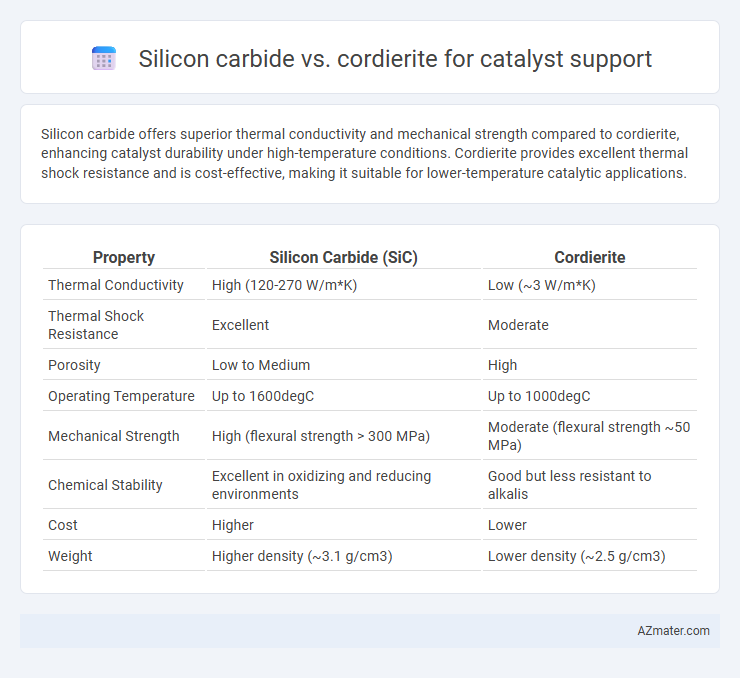 Silicon carbide vs. cordierite for catalyst support

Silicon carbide offers superior thermal conductivity and mechanical strength compared to cordierite, enhancing catalyst durability under high-temperature conditions. Cordierite provides excellent thermal shock resistance and is cost-effective, making it suitable for lower-temperature catalytic applications.

| Property | Silicon Carbide (SiC) | Cordierite |
|---|---|---|
| Thermal Conductivity | High (120-270 W/m*K) | Low (~3 W/m*K) |
| Thermal Shock Resistance | Excellent | Moderate |
| Porosity | Low to Medium | High |
| Operating Temperature | Up to 1600degC | Up to 1000degC |
| Mechanical Strength | High (flexural strength > 300 MPa) | Moderate (flexural strength ~50 MPa) |
| Chemical Stability | Excellent in oxidizing and reducing environments | Good but less resistant to alkalis |
| Cost | Higher | Lower |
| Weight | Higher density (~3.1 g/cm3) | Lower density (~2.5 g/cm3) |

AZmater.com