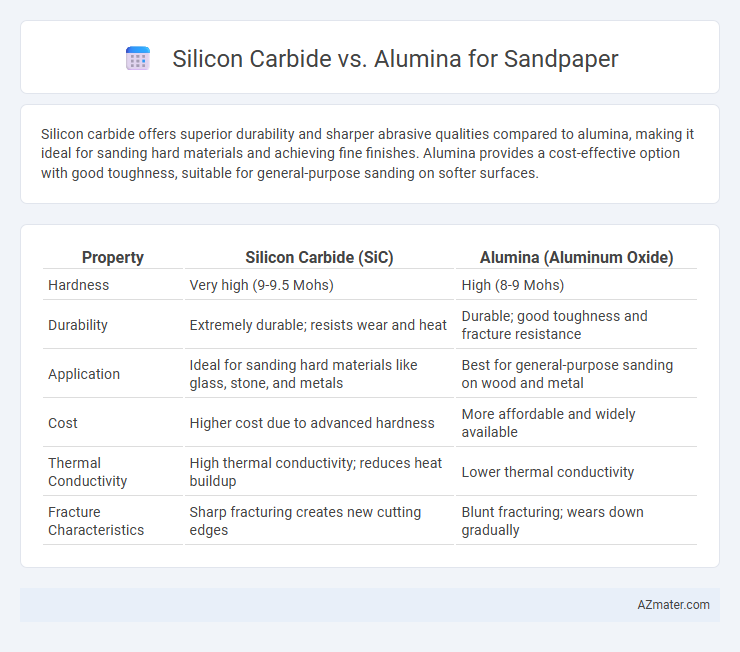 Silicon Carbide vs. Alumina for Sandpaper

Silicon carbide offers superior durability and sharper abrasive qualities compared to alumina, making it ideal for sanding hard materials and achieving fine finishes. Alumina provides a cost-effective option with good toughness, suitable for general-purpose sanding on softer surfaces.

| Property | Silicon Carbide (SiC) | Alumina (Aluminum Oxide) |
|---|---|---|
| Hardness | Very high (9-9.5 Mohs) | High (8-9 Mohs) |
| Durability | Extremely durable; resists wear and heat | Durable; good toughness and fracture resistance |
| Application | Ideal for sanding hard materials like glass, stone, and metals | Best for general-purpose sanding on wood and metal |
| Cost | Higher cost due to advanced hardness | More affordable and widely available |
| Thermal Conductivity | High thermal conductivity; reduces heat buildup | Lower thermal conductivity |
| Fracture Characteristics | Sharp fracturing creates new cutting edges | Blunt fracturing; wears down gradually |

AZmater.com