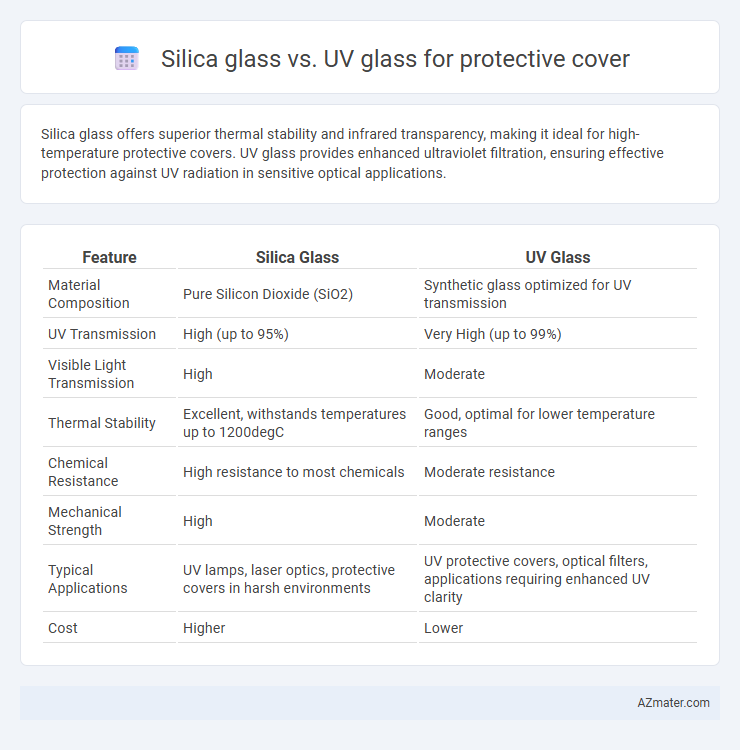 Silica glass vs. UV glass for protective cover

Silica glass offers superior thermal stability and infrared transparency, making it ideal for high-temperature protective covers. UV glass provides enhanced ultraviolet filtration, ensuring effective protection against UV radiation in sensitive optical applications.

| Feature | Silica Glass | UV Glass |
|---|---|---|
| Material Composition | Pure Silicon Dioxide (SiO2) | Synthetic glass optimized for UV transmission |
| UV Transmission | High (up to 95%) | Very High (up to 99%) |
| Visible Light Transmission | High | Moderate |
| Thermal Stability | Excellent, withstands temperatures up to 1200degC | Good, optimal for lower temperature ranges |
| Chemical Resistance | High resistance to most chemicals | Moderate resistance |
| Mechanical Strength | High | Moderate |
| Typical Applications | UV lamps, laser optics, protective covers in harsh environments | UV protective covers, optical filters, applications requiring enhanced UV clarity |
| Cost | Higher | Lower |

AZmater.com