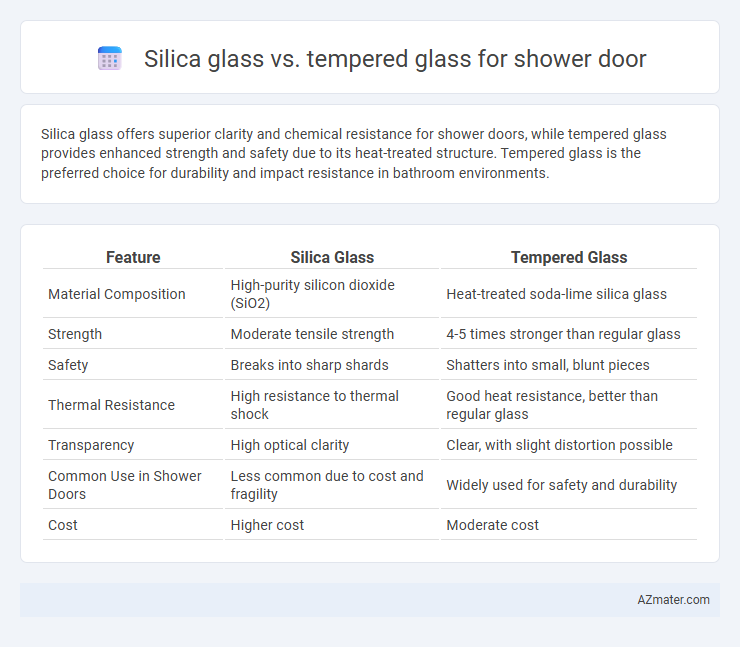 Silica glass vs. tempered glass for shower door

Silica glass offers superior clarity and chemical resistance for shower doors, while tempered glass provides enhanced strength and safety due to its heat-treated structure. Tempered glass is the preferred choice for durability and impact resistance in bathroom environments.

| Feature | Silica Glass | Tempered Glass |
|---|---|---|
| Material Composition | High-purity silicon dioxide (SiO2) | Heat-treated soda-lime silica glass |
| Strength | Moderate tensile strength | 4-5 times stronger than regular glass |
| Safety | Breaks into sharp shards | Shatters into small, blunt pieces |
| Thermal Resistance | High resistance to thermal shock | Good heat resistance, better than regular glass |
| Transparency | High optical clarity | Clear, with slight distortion possible |
| Common Use in Shower Doors | Less common due to cost and fragility | Widely used for safety and durability |
| Cost | Higher cost | Moderate cost |

AZmater.com