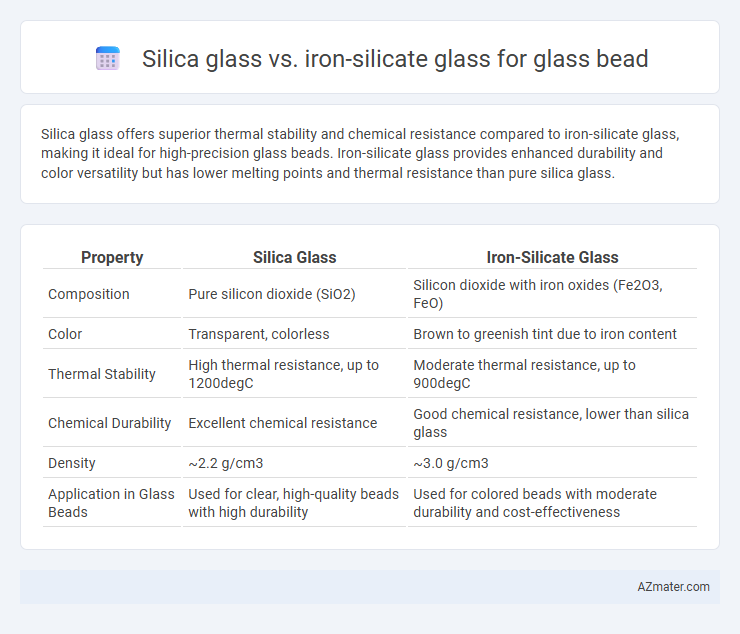 Silica glass vs. iron-silicate glass for glass bead

Silica glass offers superior thermal stability and chemical resistance compared to iron-silicate glass, making it ideal for high-precision glass beads. Iron-silicate glass provides enhanced durability and color versatility but has lower melting points and thermal resistance than pure silica glass.

| Property | Silica Glass | Iron-Silicate Glass |
|---|---|---|
| Composition | Pure silicon dioxide (SiO2) | Silicon dioxide with iron oxides (Fe2O3, FeO) |
| Color | Transparent, colorless | Brown to greenish tint due to iron content |
| Thermal Stability | High thermal resistance, up to 1200degC | Moderate thermal resistance, up to 900degC |
| Chemical Durability | Excellent chemical resistance | Good chemical resistance, lower than silica glass |
| Density | ~2.2 g/cm3 | ~3.0 g/cm3 |
| Application in Glass Beads | Used for clear, high-quality beads with high durability | Used for colored beads with moderate durability and cost-effectiveness |

AZmater.com