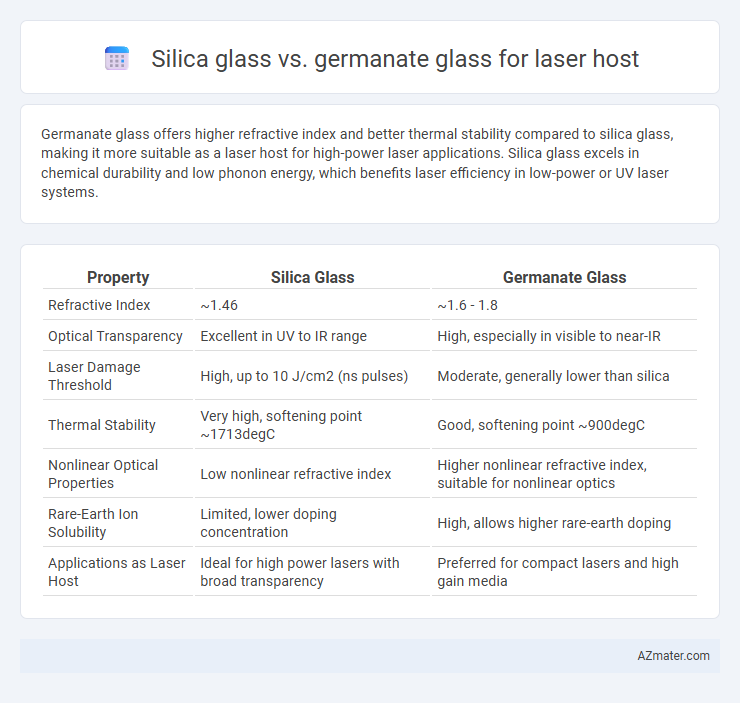 Silica glass vs. germanate glass for laser host

Germanate glass offers higher refractive index and better thermal stability compared to silica glass, making it more suitable as a laser host for high-power laser applications. Silica glass excels in chemical durability and low phonon energy, which benefits laser efficiency in low-power or UV laser systems.

| Property | Silica Glass | Germanate Glass |
|---|---|---|
| Refractive Index | ~1.46 | ~1.6 - 1.8 |
| Optical Transparency | Excellent in UV to IR range | High, especially in visible to near-IR |
| Laser Damage Threshold | High, up to 10 J/cm2 (ns pulses) | Moderate, generally lower than silica |
| Thermal Stability | Very high, softening point ~1713degC | Good, softening point ~900degC |
| Nonlinear Optical Properties | Low nonlinear refractive index | Higher nonlinear refractive index, suitable for nonlinear optics |
| Rare-Earth Ion Solubility | Limited, lower doping concentration | High, allows higher rare-earth doping |
| Applications as Laser Host | Ideal for high power lasers with broad transparency | Preferred for compact lasers and high gain media |

AZmater.com