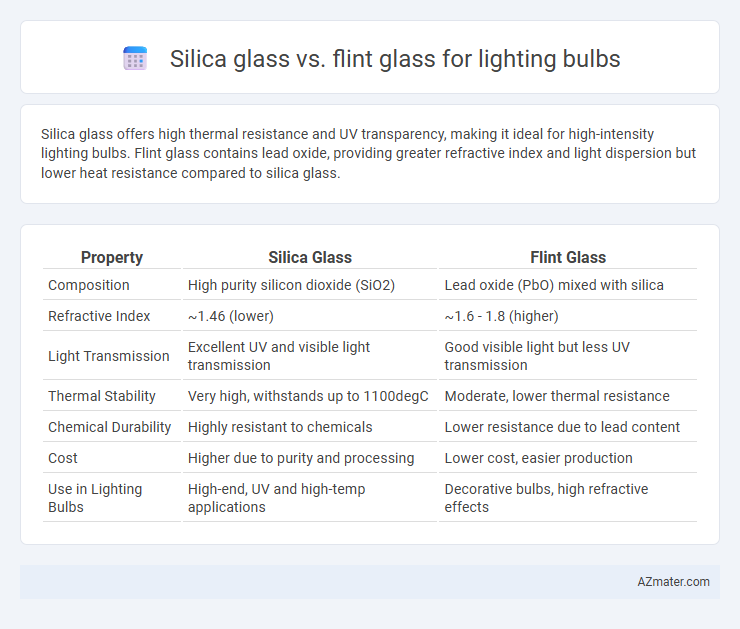 Silica glass vs. flint glass for lighting bulbs

Silica glass offers high thermal resistance and UV transparency, making it ideal for high-intensity lighting bulbs. Flint glass contains lead oxide, providing greater refractive index and light dispersion but lower heat resistance compared to silica glass.

| Property | Silica Glass | Flint Glass |
|---|---|---|
| Composition | High purity silicon dioxide (SiO2) | Lead oxide (PbO) mixed with silica |
| Refractive Index | ~1.46 (lower) | ~1.6 - 1.8 (higher) |
| Light Transmission | Excellent UV and visible light transmission | Good visible light but less UV transmission |
| Thermal Stability | Very high, withstands up to 1100degC | Moderate, lower thermal resistance |
| Chemical Durability | Highly resistant to chemicals | Lower resistance due to lead content |
| Cost | Higher due to purity and processing | Lower cost, easier production |
| Use in Lighting Bulbs | High-end, UV and high-temp applications | Decorative bulbs, high refractive effects |

AZmater.com