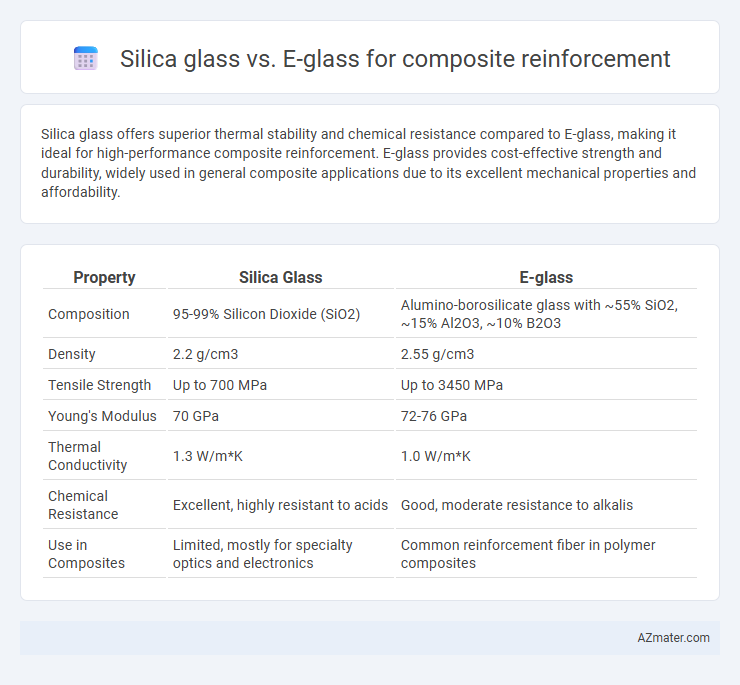 Silica glass vs. E-glass for composite reinforcement

Silica glass offers superior thermal stability and chemical resistance compared to E-glass, making it ideal for high-performance composite reinforcement. E-glass provides cost-effective strength and durability, widely used in general composite applications due to its excellent mechanical properties and affordability.

| Property | Silica Glass | E-glass |
|---|---|---|
| Composition | 95-99% Silicon Dioxide (SiO2) | Alumino-borosilicate glass with ~55% SiO2, ~15% Al2O3, ~10% B2O3 |
| Density | 2.2 g/cm3 | 2.55 g/cm3 |
| Tensile Strength | Up to 700 MPa | Up to 3450 MPa |
| Young's Modulus | 70 GPa | 72-76 GPa |
| Thermal Conductivity | 1.3 W/m*K | 1.0 W/m*K |
| Chemical Resistance | Excellent, highly resistant to acids | Good, moderate resistance to alkalis |
| Use in Composites | Limited, mostly for specialty optics and electronics | Common reinforcement fiber in polymer composites |

AZmater.com