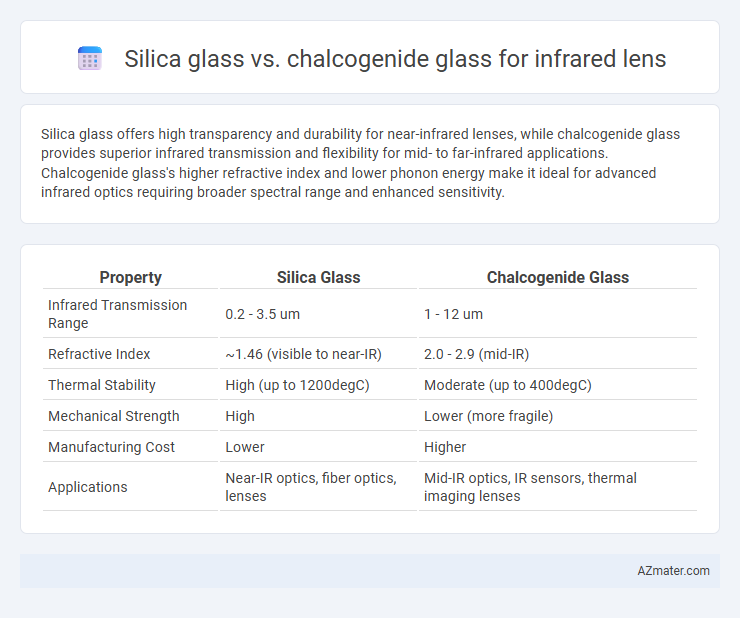 Silica glass vs. chalcogenide glass for infrared lens

Silica glass offers high transparency and durability for near-infrared lenses, while chalcogenide glass provides superior infrared transmission and flexibility for mid- to far-infrared applications. Chalcogenide glass's higher refractive index and lower phonon energy make it ideal for advanced infrared optics requiring broader spectral range and enhanced sensitivity.

| Property | Silica Glass | Chalcogenide Glass |
|---|---|---|
| Infrared Transmission Range | 0.2 - 3.5 um | 1 - 12 um |
| Refractive Index | ~1.46 (visible to near-IR) | 2.0 - 2.9 (mid-IR) |
| Thermal Stability | High (up to 1200degC) | Moderate (up to 400degC) |
| Mechanical Strength | High | Lower (more fragile) |
| Manufacturing Cost | Lower | Higher |
| Applications | Near-IR optics, fiber optics, lenses | Mid-IR optics, IR sensors, thermal imaging lenses |

AZmater.com