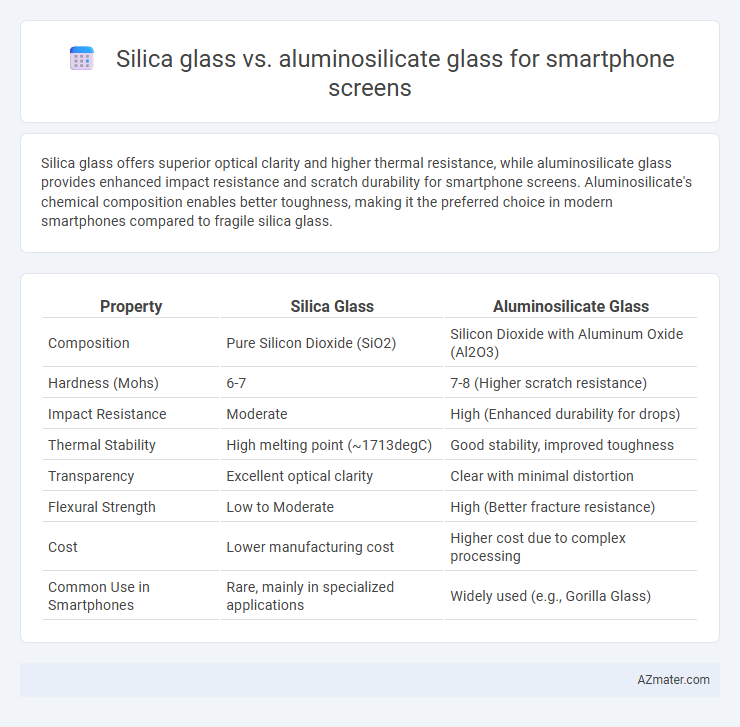 Silica glass vs. aluminosilicate glass for smartphone screens

Silica glass offers superior optical clarity and higher thermal resistance, while aluminosilicate glass provides enhanced impact resistance and scratch durability for smartphone screens. Aluminosilicate's chemical composition enables better toughness, making it the preferred choice in modern smartphones compared to fragile silica glass.

| Property | Silica Glass | Aluminosilicate Glass |
|---|---|---|
| Composition | Pure Silicon Dioxide (SiO2) | Silicon Dioxide with Aluminum Oxide (Al2O3) |
| Hardness (Mohs) | 6-7 | 7-8 (Higher scratch resistance) |
| Impact Resistance | Moderate | High (Enhanced durability for drops) |
| Thermal Stability | High melting point (~1713degC) | Good stability, improved toughness |
| Transparency | Excellent optical clarity | Clear with minimal distortion |
| Flexural Strength | Low to Moderate | High (Better fracture resistance) |
| Cost | Lower manufacturing cost | Higher cost due to complex processing |
| Common Use in Smartphones | Rare, mainly in specialized applications | Widely used (e.g., Gorilla Glass) |

AZmater.com