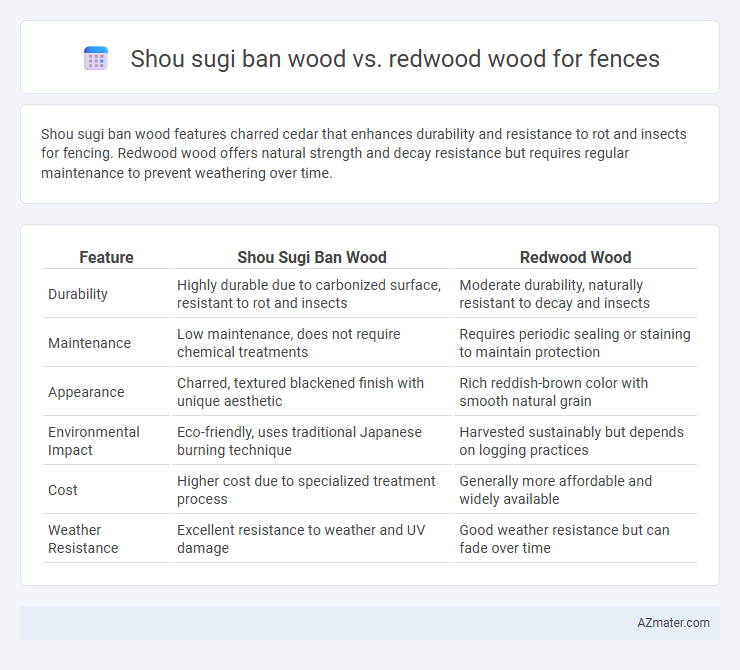 Shou sugi ban wood vs. redwood wood for fences

Shou sugi ban wood features charred cedar that enhances durability and resistance to rot and insects for fencing. Redwood wood offers natural strength and decay resistance but requires regular maintenance to prevent weathering over time.

| Feature | Shou Sugi Ban Wood | Redwood Wood |
|---|---|---|
| Durability | Highly durable due to carbonized surface, resistant to rot and insects | Moderate durability, naturally resistant to decay and insects |
| Maintenance | Low maintenance, does not require chemical treatments | Requires periodic sealing or staining to maintain protection |
| Appearance | Charred, textured blackened finish with unique aesthetic | Rich reddish-brown color with smooth natural grain |
| Environmental Impact | Eco-friendly, uses traditional Japanese burning technique | Harvested sustainably but depends on logging practices |
| Cost | Higher cost due to specialized treatment process | Generally more affordable and widely available |
| Weather Resistance | Excellent resistance to weather and UV damage | Good weather resistance but can fade over time |

AZmater.com