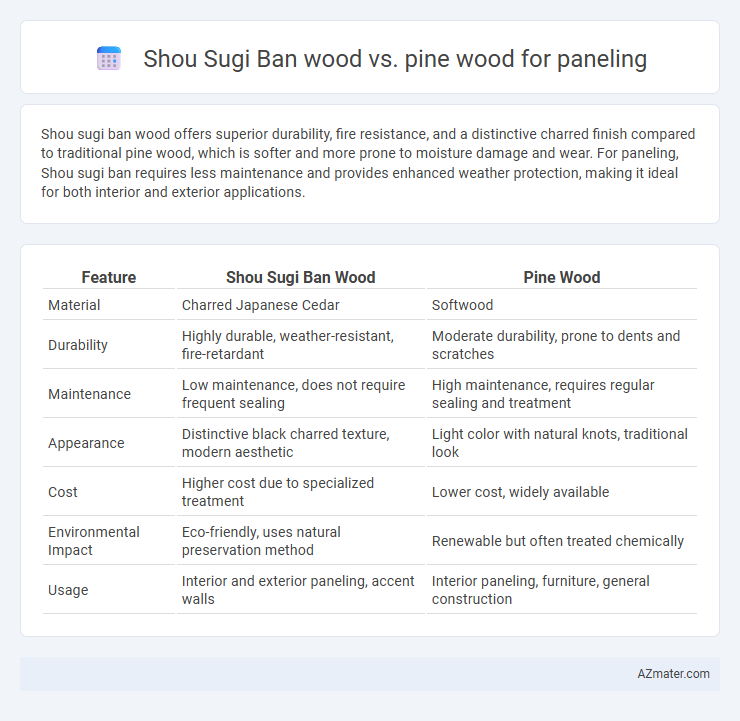 Shou Sugi Ban wood vs. pine wood for paneling

Shou sugi ban wood offers superior durability, fire resistance, and a distinctive charred finish compared to traditional pine wood, which is softer and more prone to moisture damage and wear. For paneling, Shou sugi ban requires less maintenance and provides enhanced weather protection, making it ideal for both interior and exterior applications.

| Feature | Shou Sugi Ban Wood | Pine Wood |
|---|---|---|
| Material | Charred Japanese Cedar | Softwood |
| Durability | Highly durable, weather-resistant, fire-retardant | Moderate durability, prone to dents and scratches |
| Maintenance | Low maintenance, does not require frequent sealing | High maintenance, requires regular sealing and treatment |
| Appearance | Distinctive black charred texture, modern aesthetic | Light color with natural knots, traditional look |
| Cost | Higher cost due to specialized treatment | Lower cost, widely available |
| Environmental Impact | Eco-friendly, uses natural preservation method | Renewable but often treated chemically |
| Usage | Interior and exterior paneling, accent walls | Interior paneling, furniture, general construction |

AZmater.com