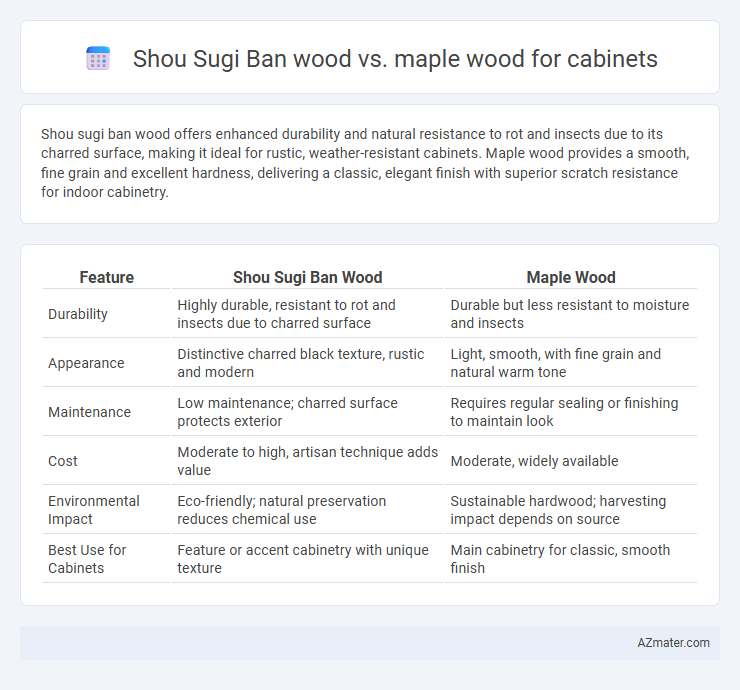 Shou Sugi Ban wood vs. maple wood for cabinets

Shou sugi ban wood offers enhanced durability and natural resistance to rot and insects due to its charred surface, making it ideal for rustic, weather-resistant cabinets. Maple wood provides a smooth, fine grain and excellent hardness, delivering a classic, elegant finish with superior scratch resistance for indoor cabinetry.

| Feature | Shou Sugi Ban Wood | Maple Wood |
|---|---|---|
| Durability | Highly durable, resistant to rot and insects due to charred surface | Durable but less resistant to moisture and insects |
| Appearance | Distinctive charred black texture, rustic and modern | Light, smooth, with fine grain and natural warm tone |
| Maintenance | Low maintenance; charred surface protects exterior | Requires regular sealing or finishing to maintain look |
| Cost | Moderate to high, artisan technique adds value | Moderate, widely available |
| Environmental Impact | Eco-friendly; natural preservation reduces chemical use | Sustainable hardwood; harvesting impact depends on source |
| Best Use for Cabinets | Feature or accent cabinetry with unique texture | Main cabinetry for classic, smooth finish |

AZmater.com