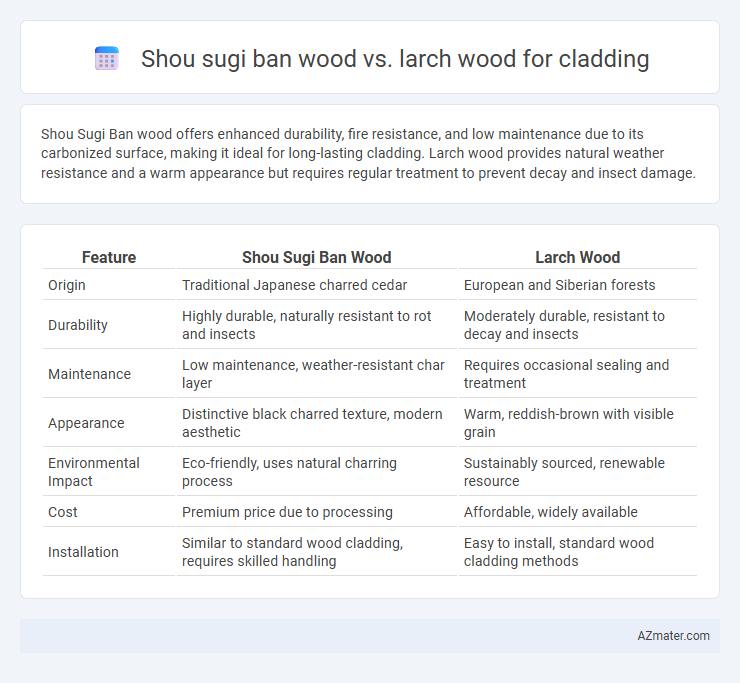 Shou sugi ban wood vs. larch wood for cladding

Shou Sugi Ban wood offers enhanced durability, fire resistance, and low maintenance due to its carbonized surface, making it ideal for long-lasting cladding. Larch wood provides natural weather resistance and a warm appearance but requires regular treatment to prevent decay and insect damage.

| Feature | Shou Sugi Ban Wood | Larch Wood |
|---|---|---|
| Origin | Traditional Japanese charred cedar | European and Siberian forests |
| Durability | Highly durable, naturally resistant to rot and insects | Moderately durable, resistant to decay and insects |
| Maintenance | Low maintenance, weather-resistant char layer | Requires occasional sealing and treatment |
| Appearance | Distinctive black charred texture, modern aesthetic | Warm, reddish-brown with visible grain |
| Environmental Impact | Eco-friendly, uses natural charring process | Sustainably sourced, renewable resource |
| Cost | Premium price due to processing | Affordable, widely available |
| Installation | Similar to standard wood cladding, requires skilled handling | Easy to install, standard wood cladding methods |

AZmater.com