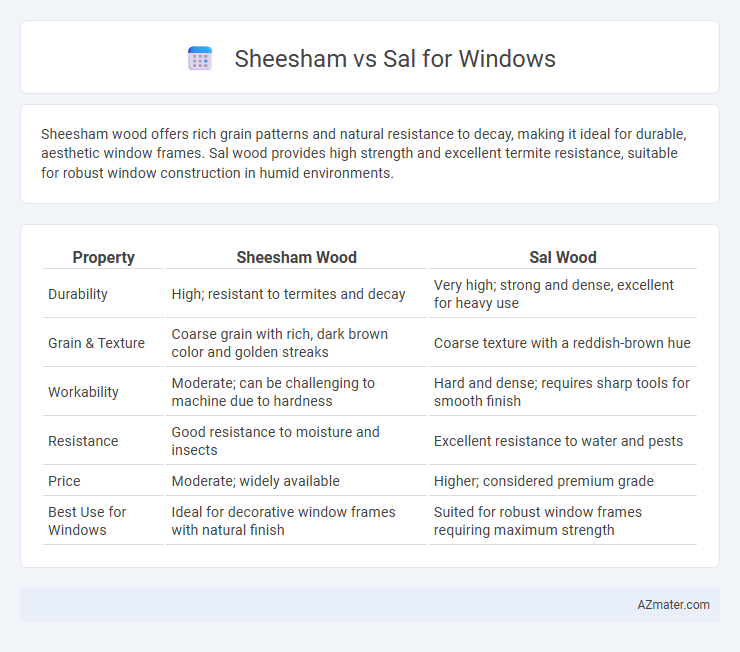 Sheesham vs Sal for Windows

Sheesham wood offers rich grain patterns and natural resistance to decay, making it ideal for durable, aesthetic window frames. Sal wood provides high strength and excellent termite resistance, suitable for robust window construction in humid environments.

| Property | Sheesham Wood | Sal Wood |
|---|---|---|
| Durability | High; resistant to termites and decay | Very high; strong and dense, excellent for heavy use |
| Grain & Texture | Coarse grain with rich, dark brown color and golden streaks | Coarse texture with a reddish-brown hue |
| Workability | Moderate; can be challenging to machine due to hardness | Hard and dense; requires sharp tools for smooth finish |
| Resistance | Good resistance to moisture and insects | Excellent resistance to water and pests |
| Price | Moderate; widely available | Higher; considered premium grade |
| Best Use for Windows | Ideal for decorative window frames with natural finish | Suited for robust window frames requiring maximum strength |

AZmater.com