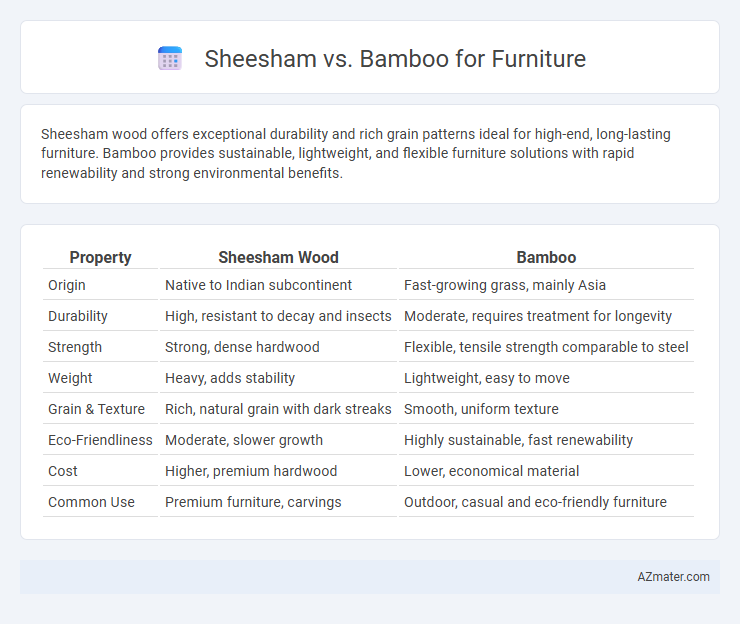 Sheesham vs. Bamboo for Furniture

Sheesham wood offers exceptional durability and rich grain patterns ideal for high-end, long-lasting furniture. Bamboo provides sustainable, lightweight, and flexible furniture solutions with rapid renewability and strong environmental benefits.

| Property | Sheesham Wood | Bamboo |
|---|---|---|
| Origin | Native to Indian subcontinent | Fast-growing grass, mainly Asia |
| Durability | High, resistant to decay and insects | Moderate, requires treatment for longevity |
| Strength | Strong, dense hardwood | Flexible, tensile strength comparable to steel |
| Weight | Heavy, adds stability | Lightweight, easy to move |
| Grain & Texture | Rich, natural grain with dark streaks | Smooth, uniform texture |
| Eco-Friendliness | Moderate, slower growth | Highly sustainable, fast renewability |
| Cost | Higher, premium hardwood | Lower, economical material |
| Common Use | Premium furniture, carvings | Outdoor, casual and eco-friendly furniture |

AZmater.com