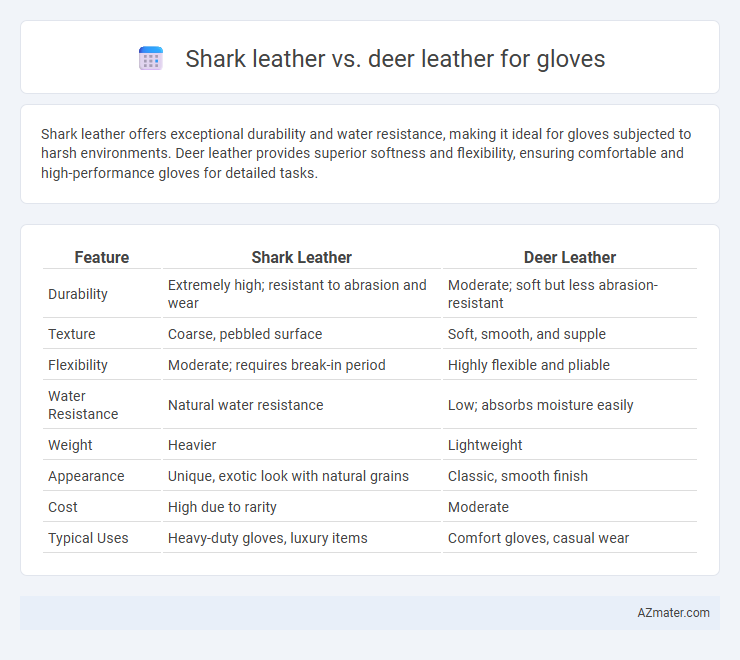 Shark leather vs. deer leather for gloves

Shark leather offers exceptional durability and water resistance, making it ideal for gloves subjected to harsh environments. Deer leather provides superior softness and flexibility, ensuring comfortable and high-performance gloves for detailed tasks.

| Feature | Shark Leather | Deer Leather |
|---|---|---|
| Durability | Extremely high; resistant to abrasion and wear | Moderate; soft but less abrasion-resistant |
| Texture | Coarse, pebbled surface | Soft, smooth, and supple |
| Flexibility | Moderate; requires break-in period | Highly flexible and pliable |
| Water Resistance | Natural water resistance | Low; absorbs moisture easily |
| Weight | Heavier | Lightweight |
| Appearance | Unique, exotic look with natural grains | Classic, smooth finish |
| Cost | High due to rarity | Moderate |
| Typical Uses | Heavy-duty gloves, luxury items | Comfort gloves, casual wear |

AZmater.com