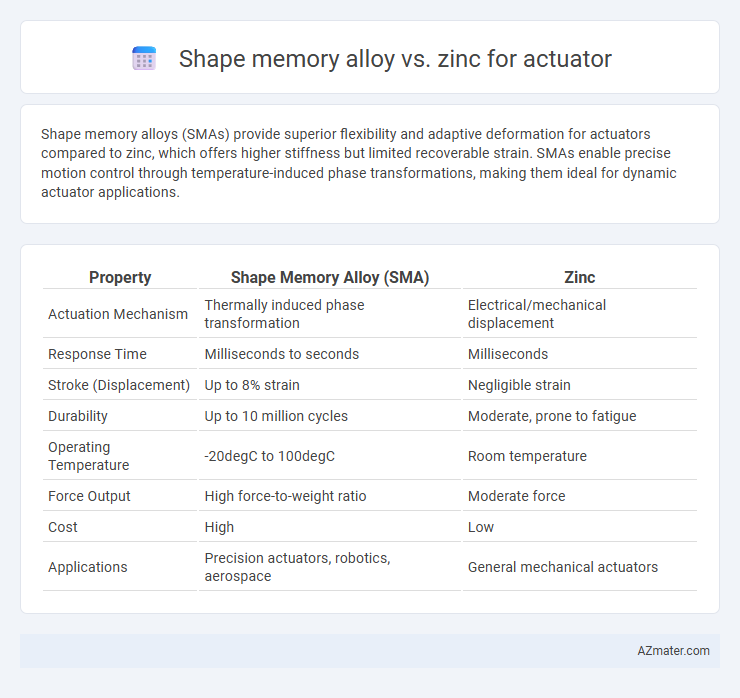 Shape memory alloy vs. zinc for actuator

Shape memory alloys (SMAs) provide superior flexibility and adaptive deformation for actuators compared to zinc, which offers higher stiffness but limited recoverable strain. SMAs enable precise motion control through temperature-induced phase transformations, making them ideal for dynamic actuator applications.

| Property | Shape Memory Alloy (SMA) | Zinc |
|---|---|---|
| Actuation Mechanism | Thermally induced phase transformation | Electrical/mechanical displacement |
| Response Time | Milliseconds to seconds | Milliseconds |
| Stroke (Displacement) | Up to 8% strain | Negligible strain |
| Durability | Up to 10 million cycles | Moderate, prone to fatigue |
| Operating Temperature | -20degC to 100degC | Room temperature |
| Force Output | High force-to-weight ratio | Moderate force |
| Cost | High | Low |
| Applications | Precision actuators, robotics, aerospace | General mechanical actuators |

AZmater.com