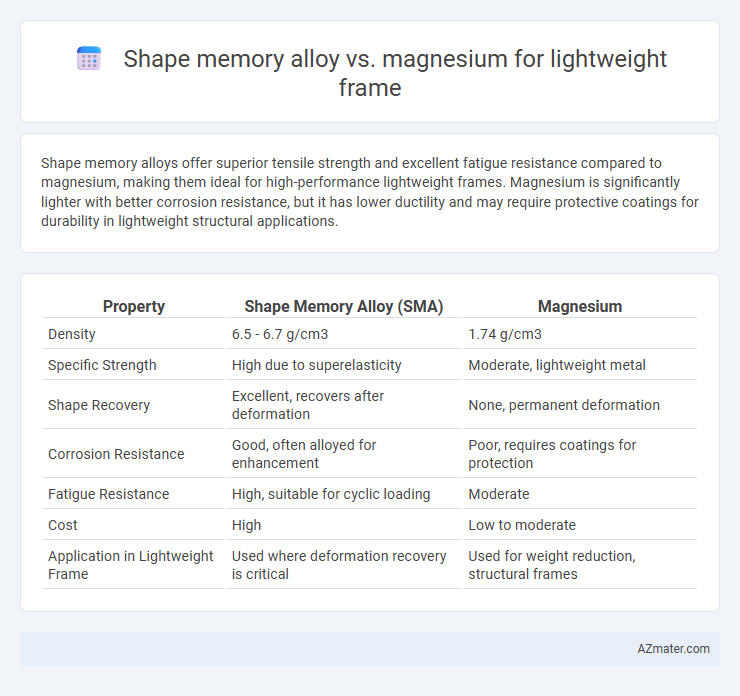 Shape memory alloy vs. magnesium for lightweight frame

Shape memory alloys offer superior tensile strength and excellent fatigue resistance compared to magnesium, making them ideal for high-performance lightweight frames. Magnesium is significantly lighter with better corrosion resistance, but it has lower ductility and may require protective coatings for durability in lightweight structural applications.

| Property | Shape Memory Alloy (SMA) | Magnesium |
|---|---|---|
| Density | 6.5 - 6.7 g/cm3 | 1.74 g/cm3 |
| Specific Strength | High due to superelasticity | Moderate, lightweight metal |
| Shape Recovery | Excellent, recovers after deformation | None, permanent deformation |
| Corrosion Resistance | Good, often alloyed for enhancement | Poor, requires coatings for protection |
| Fatigue Resistance | High, suitable for cyclic loading | Moderate |
| Cost | High | Low to moderate |
| Application in Lightweight Frame | Used where deformation recovery is critical | Used for weight reduction, structural frames |

AZmater.com