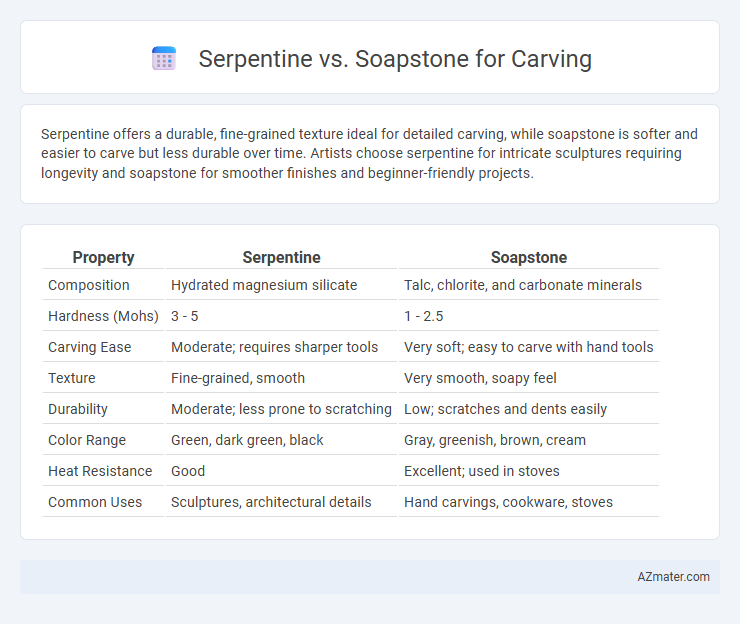 Serpentine vs. Soapstone for Carving

Serpentine offers a durable, fine-grained texture ideal for detailed carving, while soapstone is softer and easier to carve but less durable over time. Artists choose serpentine for intricate sculptures requiring longevity and soapstone for smoother finishes and beginner-friendly projects.

| Property | Serpentine | Soapstone |
|---|---|---|
| Composition | Hydrated magnesium silicate | Talc, chlorite, and carbonate minerals |
| Hardness (Mohs) | 3 - 5 | 1 - 2.5 |
| Carving Ease | Moderate; requires sharper tools | Very soft; easy to carve with hand tools |
| Texture | Fine-grained, smooth | Very smooth, soapy feel |
| Durability | Moderate; less prone to scratching | Low; scratches and dents easily |
| Color Range | Green, dark green, black | Gray, greenish, brown, cream |
| Heat Resistance | Good | Excellent; used in stoves |
| Common Uses | Sculptures, architectural details | Hand carvings, cookware, stoves |

AZmater.com