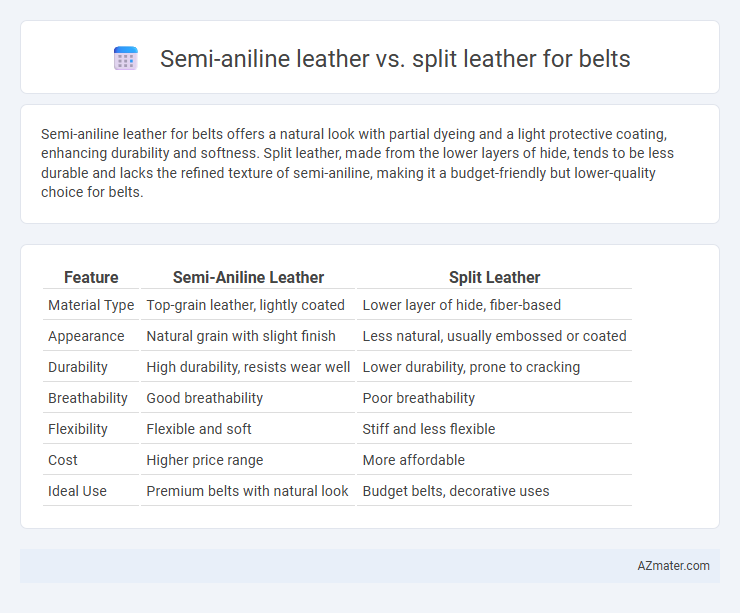 Semi-aniline leather vs. split leather for belts

Semi-aniline leather for belts offers a natural look with partial dyeing and a light protective coating, enhancing durability and softness. Split leather, made from the lower layers of hide, tends to be less durable and lacks the refined texture of semi-aniline, making it a budget-friendly but lower-quality choice for belts.

| Feature | Semi-Aniline Leather | Split Leather |
|---|---|---|
| Material Type | Top-grain leather, lightly coated | Lower layer of hide, fiber-based |
| Appearance | Natural grain with slight finish | Less natural, usually embossed or coated |
| Durability | High durability, resists wear well | Lower durability, prone to cracking |
| Breathability | Good breathability | Poor breathability |
| Flexibility | Flexible and soft | Stiff and less flexible |
| Cost | Higher price range | More affordable |
| Ideal Use | Premium belts with natural look | Budget belts, decorative uses |

AZmater.com