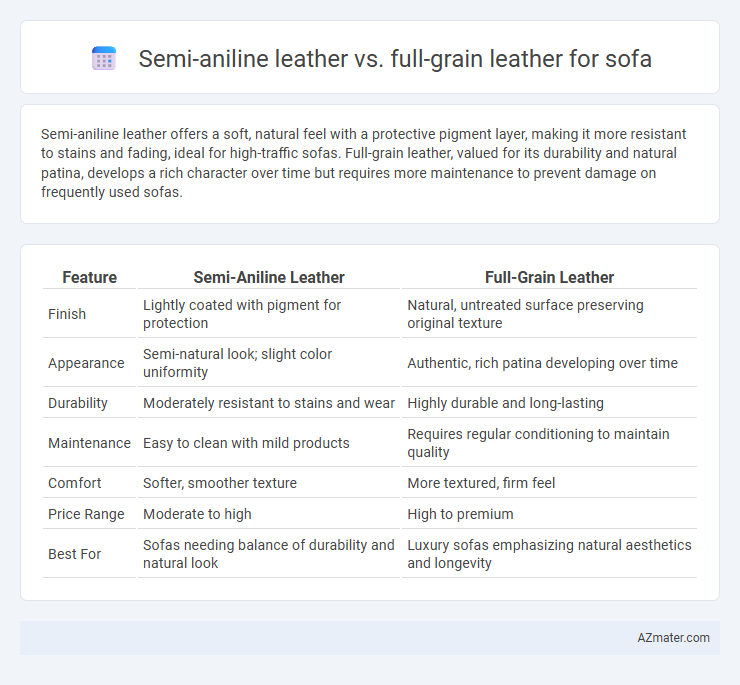 Semi-aniline leather vs. full-grain leather for sofa

Semi-aniline leather offers a soft, natural feel with a protective pigment layer, making it more resistant to stains and fading, ideal for high-traffic sofas. Full-grain leather, valued for its durability and natural patina, develops a rich character over time but requires more maintenance to prevent damage on frequently used sofas.

| Feature | Semi-Aniline Leather | Full-Grain Leather |
|---|---|---|
| Finish | Lightly coated with pigment for protection | Natural, untreated surface preserving original texture |
| Appearance | Semi-natural look; slight color uniformity | Authentic, rich patina developing over time |
| Durability | Moderately resistant to stains and wear | Highly durable and long-lasting |
| Maintenance | Easy to clean with mild products | Requires regular conditioning to maintain quality |
| Comfort | Softer, smoother texture | More textured, firm feel |
| Price Range | Moderate to high | High to premium |
| Best For | Sofas needing balance of durability and natural look | Luxury sofas emphasizing natural aesthetics and longevity |

AZmater.com