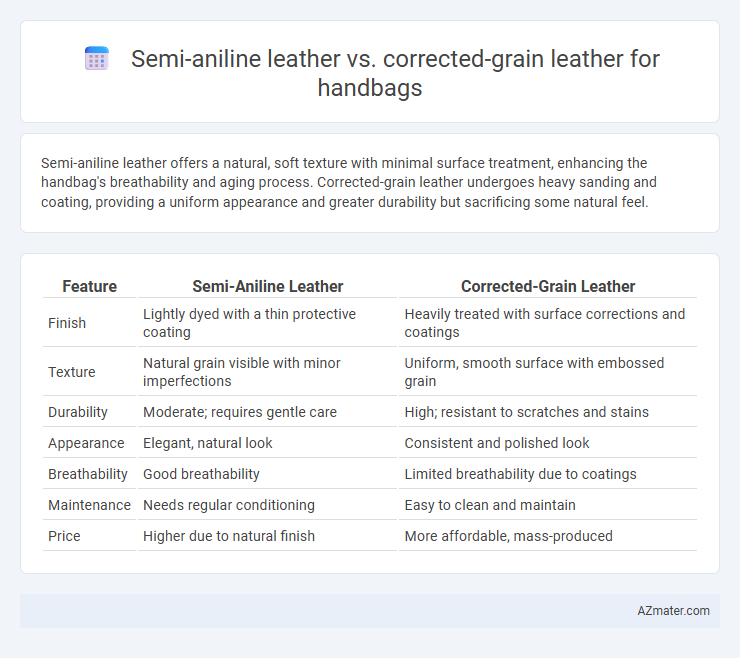 Semi-aniline leather vs. corrected-grain leather for handbags

Semi-aniline leather offers a natural, soft texture with minimal surface treatment, enhancing the handbag's breathability and aging process. Corrected-grain leather undergoes heavy sanding and coating, providing a uniform appearance and greater durability but sacrificing some natural feel.

| Feature | Semi-Aniline Leather | Corrected-Grain Leather |
|---|---|---|
| Finish | Lightly dyed with a thin protective coating | Heavily treated with surface corrections and coatings |
| Texture | Natural grain visible with minor imperfections | Uniform, smooth surface with embossed grain |
| Durability | Moderate; requires gentle care | High; resistant to scratches and stains |
| Appearance | Elegant, natural look | Consistent and polished look |
| Breathability | Good breathability | Limited breathability due to coatings |
| Maintenance | Needs regular conditioning | Easy to clean and maintain |
| Price | Higher due to natural finish | More affordable, mass-produced |

AZmater.com