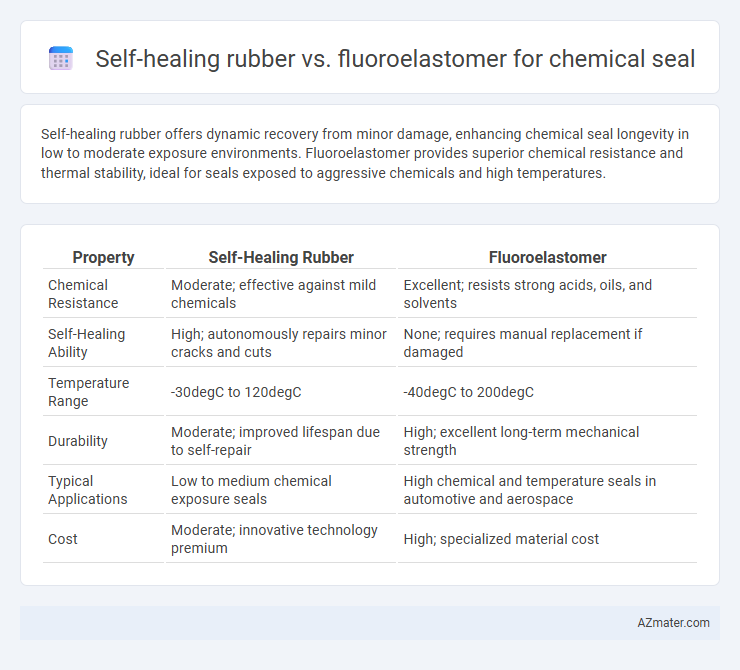 Self-healing rubber vs. fluoroelastomer for chemical seal

Self-healing rubber offers dynamic recovery from minor damage, enhancing chemical seal longevity in low to moderate exposure environments. Fluoroelastomer provides superior chemical resistance and thermal stability, ideal for seals exposed to aggressive chemicals and high temperatures.

| Property | Self-Healing Rubber | Fluoroelastomer |
|---|---|---|
| Chemical Resistance | Moderate; effective against mild chemicals | Excellent; resists strong acids, oils, and solvents |
| Self-Healing Ability | High; autonomously repairs minor cracks and cuts | None; requires manual replacement if damaged |
| Temperature Range | -30degC to 120degC | -40degC to 200degC |
| Durability | Moderate; improved lifespan due to self-repair | High; excellent long-term mechanical strength |
| Typical Applications | Low to medium chemical exposure seals | High chemical and temperature seals in automotive and aerospace |
| Cost | Moderate; innovative technology premium | High; specialized material cost |

AZmater.com