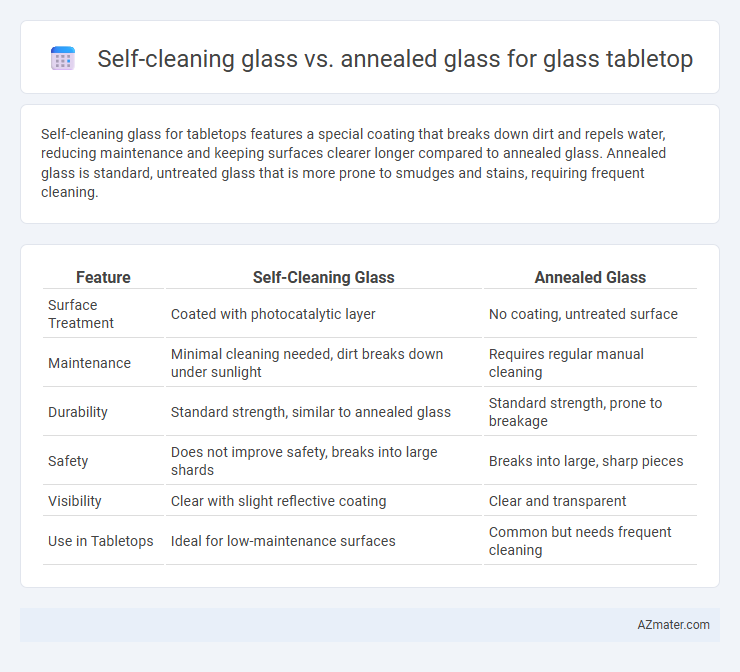 Self-cleaning glass vs. annealed glass for glass tabletop

Self-cleaning glass for tabletops features a special coating that breaks down dirt and repels water, reducing maintenance and keeping surfaces clearer longer compared to annealed glass. Annealed glass is standard, untreated glass that is more prone to smudges and stains, requiring frequent cleaning.

| Feature | Self-Cleaning Glass | Annealed Glass |
|---|---|---|
| Surface Treatment | Coated with photocatalytic layer | No coating, untreated surface |
| Maintenance | Minimal cleaning needed, dirt breaks down under sunlight | Requires regular manual cleaning |
| Durability | Standard strength, similar to annealed glass | Standard strength, prone to breakage |
| Safety | Does not improve safety, breaks into large shards | Breaks into large, sharp pieces |
| Visibility | Clear with slight reflective coating | Clear and transparent |
| Use in Tabletops | Ideal for low-maintenance surfaces | Common but needs frequent cleaning |

AZmater.com