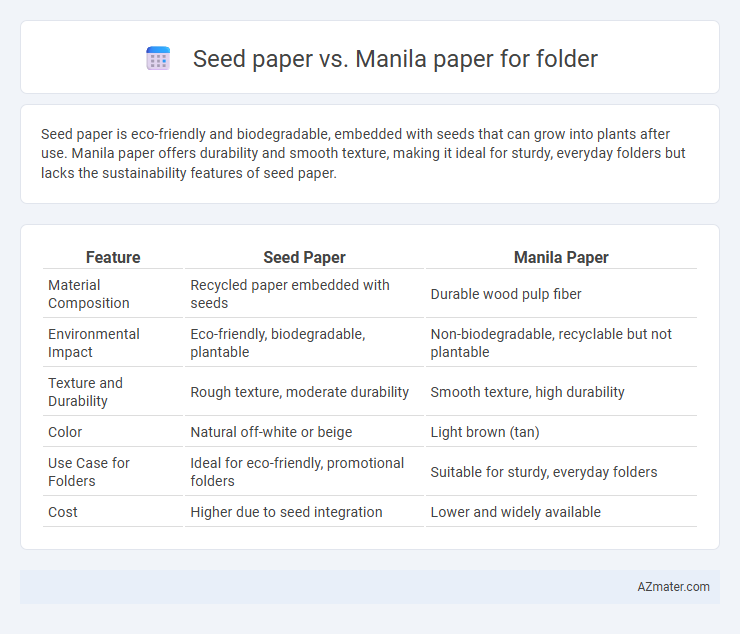 Seed paper vs. Manila paper for folder

Seed paper is eco-friendly and biodegradable, embedded with seeds that can grow into plants after use. Manila paper offers durability and smooth texture, making it ideal for sturdy, everyday folders but lacks the sustainability features of seed paper.

| Feature | Seed Paper | Manila Paper |
|---|---|---|
| Material Composition | Recycled paper embedded with seeds | Durable wood pulp fiber |
| Environmental Impact | Eco-friendly, biodegradable, plantable | Non-biodegradable, recyclable but not plantable |
| Texture and Durability | Rough texture, moderate durability | Smooth texture, high durability |
| Color | Natural off-white or beige | Light brown (tan) |
| Use Case for Folders | Ideal for eco-friendly, promotional folders | Suitable for sturdy, everyday folders |
| Cost | Higher due to seed integration | Lower and widely available |

AZmater.com