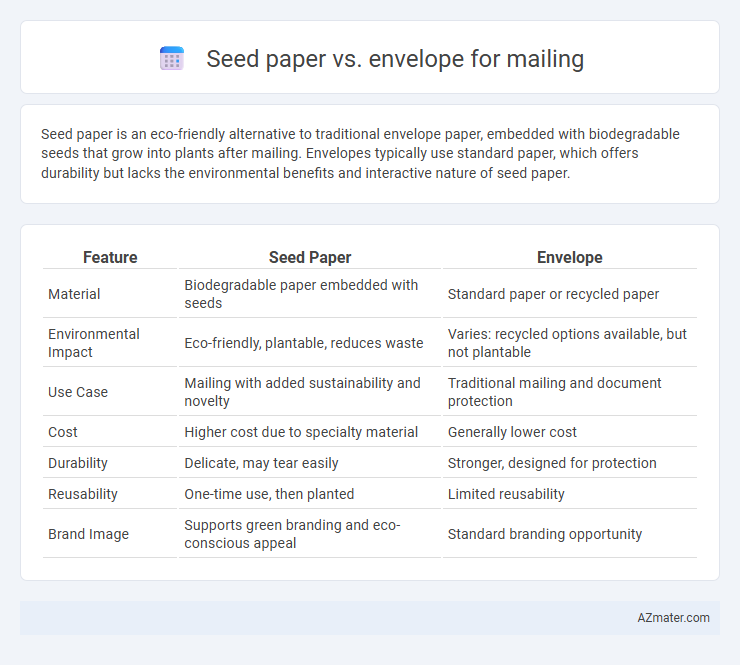 Seed paper vs. envelope for mailing

Seed paper is an eco-friendly alternative to traditional envelope paper, embedded with biodegradable seeds that grow into plants after mailing. Envelopes typically use standard paper, which offers durability but lacks the environmental benefits and interactive nature of seed paper.

| Feature | Seed Paper | Envelope |
|---|---|---|
| Material | Biodegradable paper embedded with seeds | Standard paper or recycled paper |
| Environmental Impact | Eco-friendly, plantable, reduces waste | Varies: recycled options available, but not plantable |
| Use Case | Mailing with added sustainability and novelty | Traditional mailing and document protection |
| Cost | Higher cost due to specialty material | Generally lower cost |
| Durability | Delicate, may tear easily | Stronger, designed for protection |
| Reusability | One-time use, then planted | Limited reusability |
| Brand Image | Supports green branding and eco-conscious appeal | Standard branding opportunity |

AZmater.com