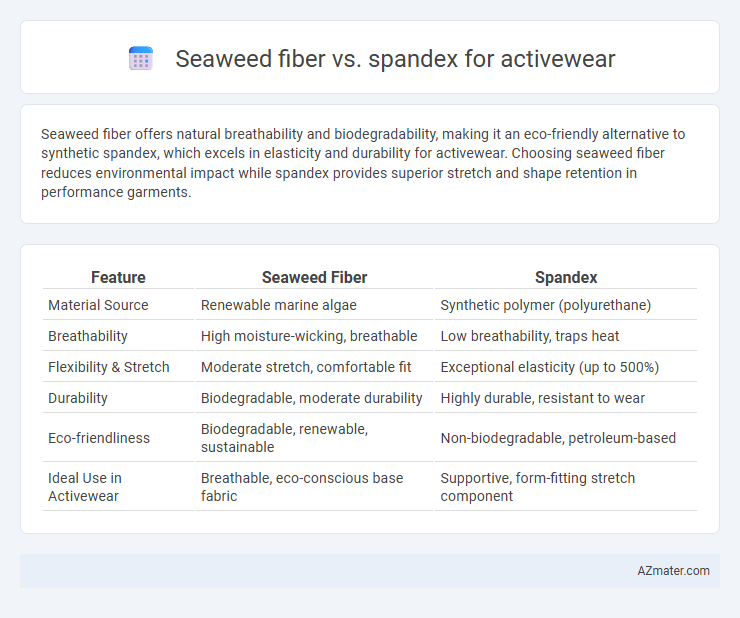 Seaweed fiber vs. spandex for activewear

Seaweed fiber offers natural breathability and biodegradability, making it an eco-friendly alternative to synthetic spandex, which excels in elasticity and durability for activewear. Choosing seaweed fiber reduces environmental impact while spandex provides superior stretch and shape retention in performance garments.

| Feature | Seaweed Fiber | Spandex |
|---|---|---|
| Material Source | Renewable marine algae | Synthetic polymer (polyurethane) |
| Breathability | High moisture-wicking, breathable | Low breathability, traps heat |
| Flexibility & Stretch | Moderate stretch, comfortable fit | Exceptional elasticity (up to 500%) |
| Durability | Biodegradable, moderate durability | Highly durable, resistant to wear |
| Eco-friendliness | Biodegradable, renewable, sustainable | Non-biodegradable, petroleum-based |
| Ideal Use in Activewear | Breathable, eco-conscious base fabric | Supportive, form-fitting stretch component |

AZmater.com