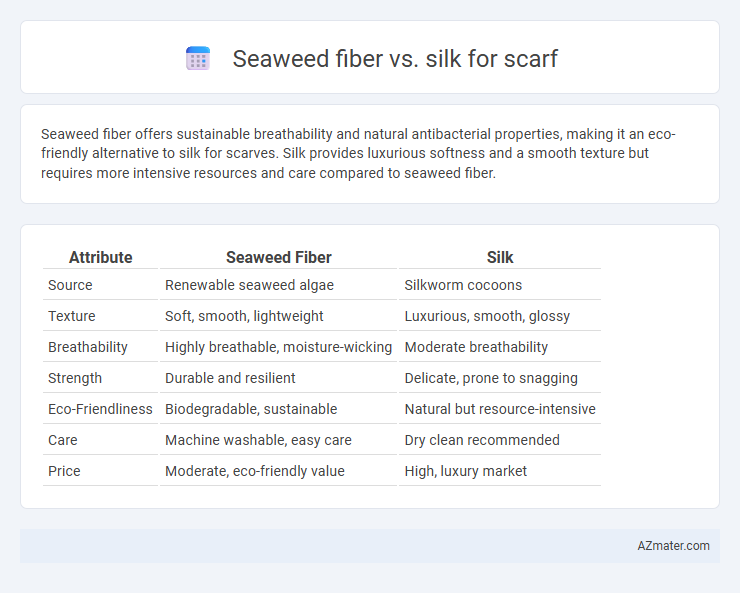 Seaweed fiber vs. silk for scarf

Seaweed fiber offers sustainable breathability and natural antibacterial properties, making it an eco-friendly alternative to silk for scarves. Silk provides luxurious softness and a smooth texture but requires more intensive resources and care compared to seaweed fiber.

| Attribute | Seaweed Fiber | Silk |
|---|---|---|
| Source | Renewable seaweed algae | Silkworm cocoons |
| Texture | Soft, smooth, lightweight | Luxurious, smooth, glossy |
| Breathability | Highly breathable, moisture-wicking | Moderate breathability |
| Strength | Durable and resilient | Delicate, prone to snagging |
| Eco-Friendliness | Biodegradable, sustainable | Natural but resource-intensive |
| Care | Machine washable, easy care | Dry clean recommended |
| Price | Moderate, eco-friendly value | High, luxury market |

AZmater.com