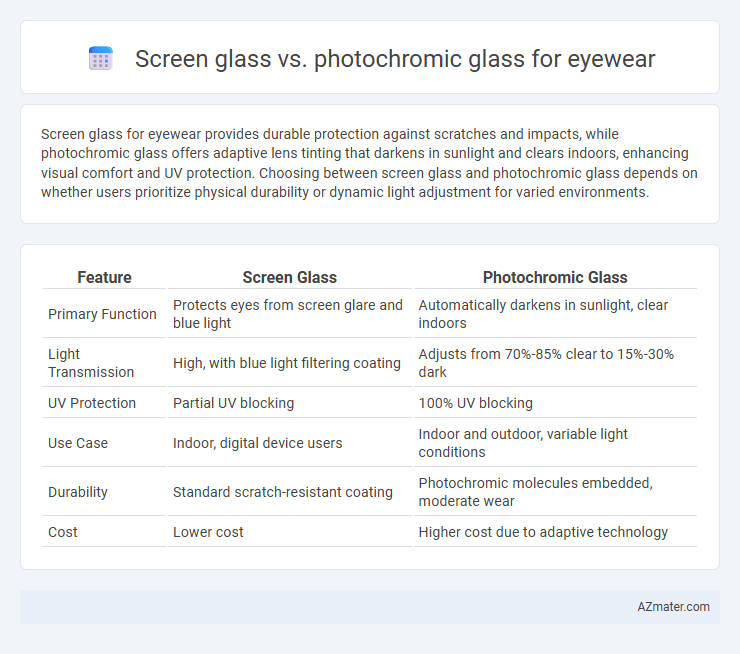 Screen glass vs. photochromic glass for eyewear

Screen glass for eyewear provides durable protection against scratches and impacts, while photochromic glass offers adaptive lens tinting that darkens in sunlight and clears indoors, enhancing visual comfort and UV protection. Choosing between screen glass and photochromic glass depends on whether users prioritize physical durability or dynamic light adjustment for varied environments.

| Feature | Screen Glass | Photochromic Glass |
|---|---|---|
| Primary Function | Protects eyes from screen glare and blue light | Automatically darkens in sunlight, clear indoors |
| Light Transmission | High, with blue light filtering coating | Adjusts from 70%-85% clear to 15%-30% dark |
| UV Protection | Partial UV blocking | 100% UV blocking |
| Use Case | Indoor, digital device users | Indoor and outdoor, variable light conditions |
| Durability | Standard scratch-resistant coating | Photochromic molecules embedded, moderate wear |
| Cost | Lower cost | Higher cost due to adaptive technology |

AZmater.com