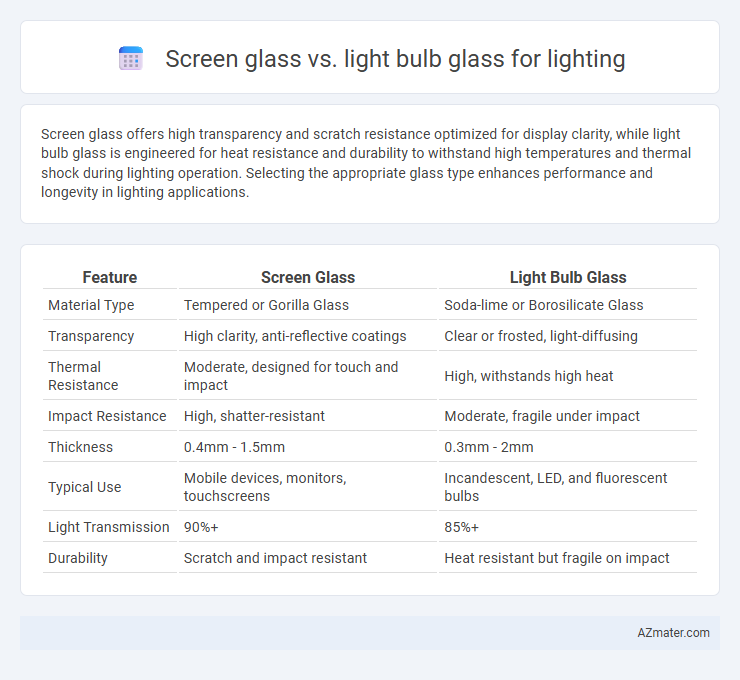 Screen glass vs. light bulb glass for lighting

Screen glass offers high transparency and scratch resistance optimized for display clarity, while light bulb glass is engineered for heat resistance and durability to withstand high temperatures and thermal shock during lighting operation. Selecting the appropriate glass type enhances performance and longevity in lighting applications.

| Feature | Screen Glass | Light Bulb Glass |
|---|---|---|
| Material Type | Tempered or Gorilla Glass | Soda-lime or Borosilicate Glass |
| Transparency | High clarity, anti-reflective coatings | Clear or frosted, light-diffusing |
| Thermal Resistance | Moderate, designed for touch and impact | High, withstands high heat |
| Impact Resistance | High, shatter-resistant | Moderate, fragile under impact |
| Thickness | 0.4mm - 1.5mm | 0.3mm - 2mm |
| Typical Use | Mobile devices, monitors, touchscreens | Incandescent, LED, and fluorescent bulbs |
| Light Transmission | 90%+ | 85%+ |
| Durability | Scratch and impact resistant | Heat resistant but fragile on impact |

AZmater.com