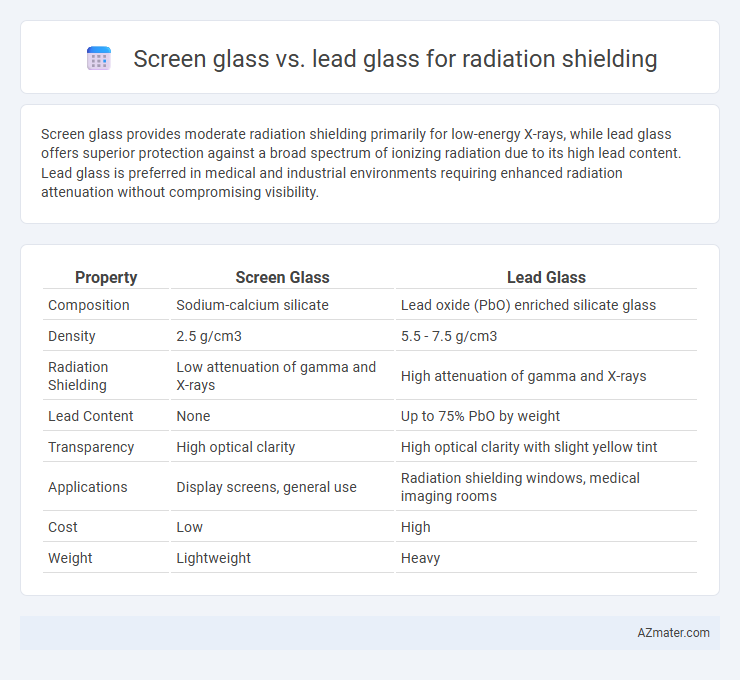 Screen glass vs. lead glass for radiation shielding

Screen glass provides moderate radiation shielding primarily for low-energy X-rays, while lead glass offers superior protection against a broad spectrum of ionizing radiation due to its high lead content. Lead glass is preferred in medical and industrial environments requiring enhanced radiation attenuation without compromising visibility.

| Property | Screen Glass | Lead Glass |
|---|---|---|
| Composition | Sodium-calcium silicate | Lead oxide (PbO) enriched silicate glass |
| Density | 2.5 g/cm3 | 5.5 - 7.5 g/cm3 |
| Radiation Shielding | Low attenuation of gamma and X-rays | High attenuation of gamma and X-rays |
| Lead Content | None | Up to 75% PbO by weight |
| Transparency | High optical clarity | High optical clarity with slight yellow tint |
| Applications | Display screens, general use | Radiation shielding windows, medical imaging rooms |
| Cost | Low | High |
| Weight | Lightweight | Heavy |

AZmater.com