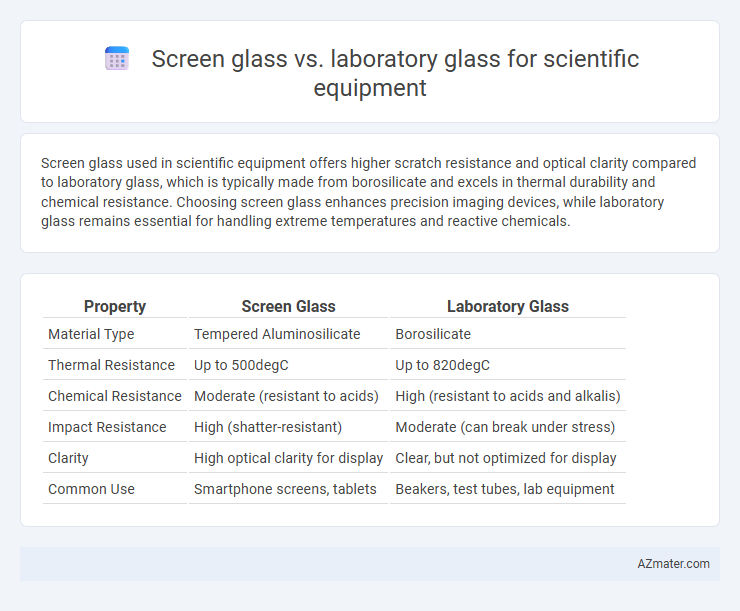 Screen glass vs. laboratory glass for scientific equipment

Screen glass used in scientific equipment offers higher scratch resistance and optical clarity compared to laboratory glass, which is typically made from borosilicate and excels in thermal durability and chemical resistance. Choosing screen glass enhances precision imaging devices, while laboratory glass remains essential for handling extreme temperatures and reactive chemicals.

| Property | Screen Glass | Laboratory Glass |
|---|---|---|
| Material Type | Tempered Aluminosilicate | Borosilicate |
| Thermal Resistance | Up to 500degC | Up to 820degC |
| Chemical Resistance | Moderate (resistant to acids) | High (resistant to acids and alkalis) |
| Impact Resistance | High (shatter-resistant) | Moderate (can break under stress) |
| Clarity | High optical clarity for display | Clear, but not optimized for display |
| Common Use | Smartphone screens, tablets | Beakers, test tubes, lab equipment |

AZmater.com