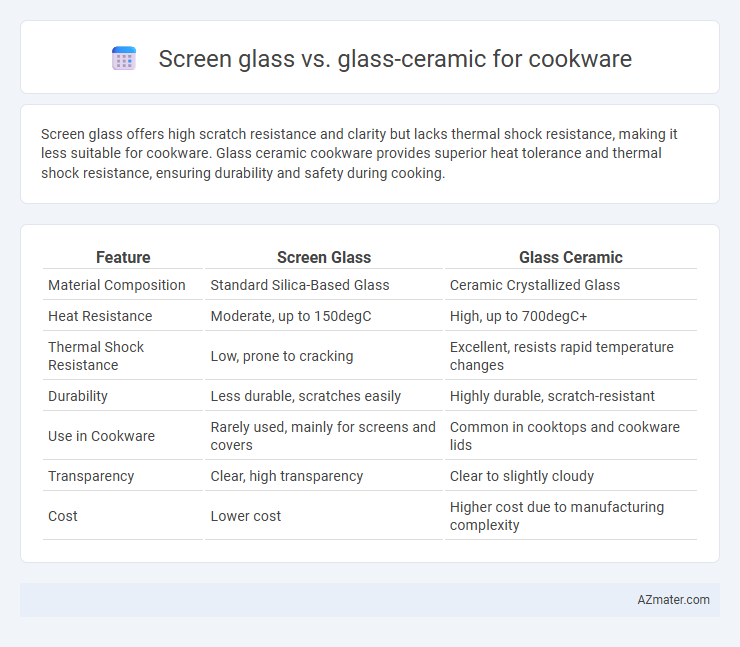 Screen glass vs. glass-ceramic for cookware

Screen glass offers high scratch resistance and clarity but lacks thermal shock resistance, making it less suitable for cookware. Glass ceramic cookware provides superior heat tolerance and thermal shock resistance, ensuring durability and safety during cooking.

| Feature | Screen Glass | Glass Ceramic |
|---|---|---|
| Material Composition | Standard Silica-Based Glass | Ceramic Crystallized Glass |
| Heat Resistance | Moderate, up to 150degC | High, up to 700degC+ |
| Thermal Shock Resistance | Low, prone to cracking | Excellent, resists rapid temperature changes |
| Durability | Less durable, scratches easily | Highly durable, scratch-resistant |
| Use in Cookware | Rarely used, mainly for screens and covers | Common in cooktops and cookware lids |
| Transparency | Clear, high transparency | Clear to slightly cloudy |
| Cost | Lower cost | Higher cost due to manufacturing complexity |

AZmater.com