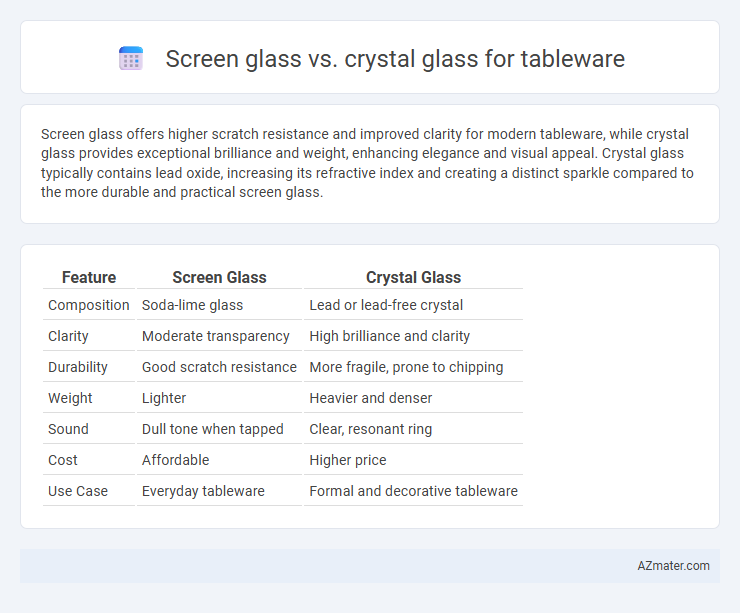 Screen glass vs. crystal glass for tableware

Screen glass offers higher scratch resistance and improved clarity for modern tableware, while crystal glass provides exceptional brilliance and weight, enhancing elegance and visual appeal. Crystal glass typically contains lead oxide, increasing its refractive index and creating a distinct sparkle compared to the more durable and practical screen glass.

| Feature | Screen Glass | Crystal Glass |
|---|---|---|
| Composition | Soda-lime glass | Lead or lead-free crystal |
| Clarity | Moderate transparency | High brilliance and clarity |
| Durability | Good scratch resistance | More fragile, prone to chipping |
| Weight | Lighter | Heavier and denser |
| Sound | Dull tone when tapped | Clear, resonant ring |
| Cost | Affordable | Higher price |
| Use Case | Everyday tableware | Formal and decorative tableware |

AZmater.com