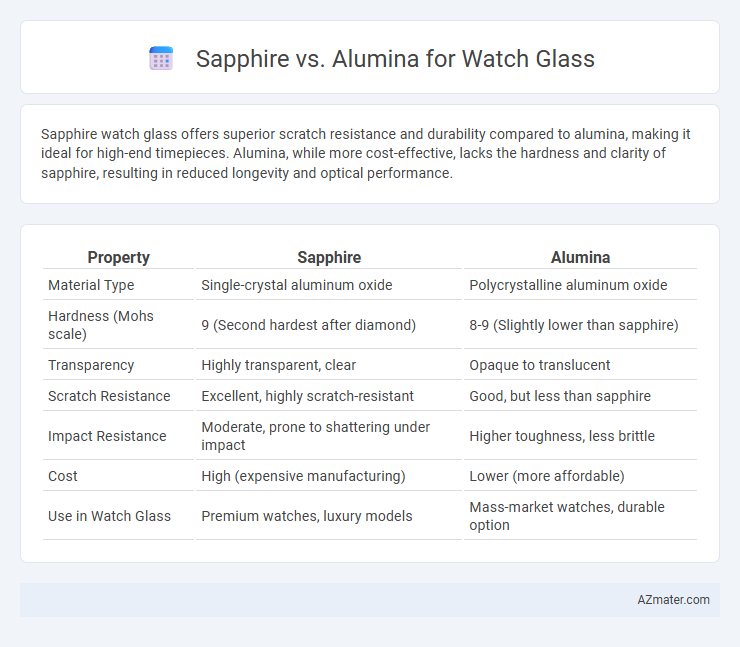 Sapphire vs. Alumina for Watch Glass

Sapphire watch glass offers superior scratch resistance and durability compared to alumina, making it ideal for high-end timepieces. Alumina, while more cost-effective, lacks the hardness and clarity of sapphire, resulting in reduced longevity and optical performance.

| Property | Sapphire | Alumina |
|---|---|---|
| Material Type | Single-crystal aluminum oxide | Polycrystalline aluminum oxide |
| Hardness (Mohs scale) | 9 (Second hardest after diamond) | 8-9 (Slightly lower than sapphire) |
| Transparency | Highly transparent, clear | Opaque to translucent |
| Scratch Resistance | Excellent, highly scratch-resistant | Good, but less than sapphire |
| Impact Resistance | Moderate, prone to shattering under impact | Higher toughness, less brittle |
| Cost | High (expensive manufacturing) | Lower (more affordable) |
| Use in Watch Glass | Premium watches, luxury models | Mass-market watches, durable option |

AZmater.com