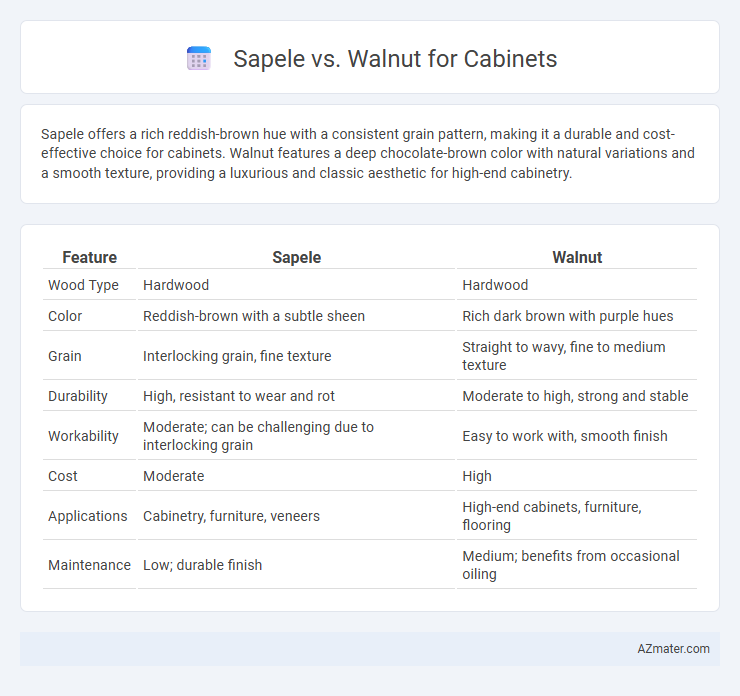 Sapele vs. Walnut for Cabinets

Sapele offers a rich reddish-brown hue with a consistent grain pattern, making it a durable and cost-effective choice for cabinets. Walnut features a deep chocolate-brown color with natural variations and a smooth texture, providing a luxurious and classic aesthetic for high-end cabinetry.

| Feature | Sapele | Walnut |
|---|---|---|
| Wood Type | Hardwood | Hardwood |
| Color | Reddish-brown with a subtle sheen | Rich dark brown with purple hues |
| Grain | Interlocking grain, fine texture | Straight to wavy, fine to medium texture |
| Durability | High, resistant to wear and rot | Moderate to high, strong and stable |
| Workability | Moderate; can be challenging due to interlocking grain | Easy to work with, smooth finish |
| Cost | Moderate | High |
| Applications | Cabinetry, furniture, veneers | High-end cabinets, furniture, flooring |
| Maintenance | Low; durable finish | Medium; benefits from occasional oiling |

AZmater.com