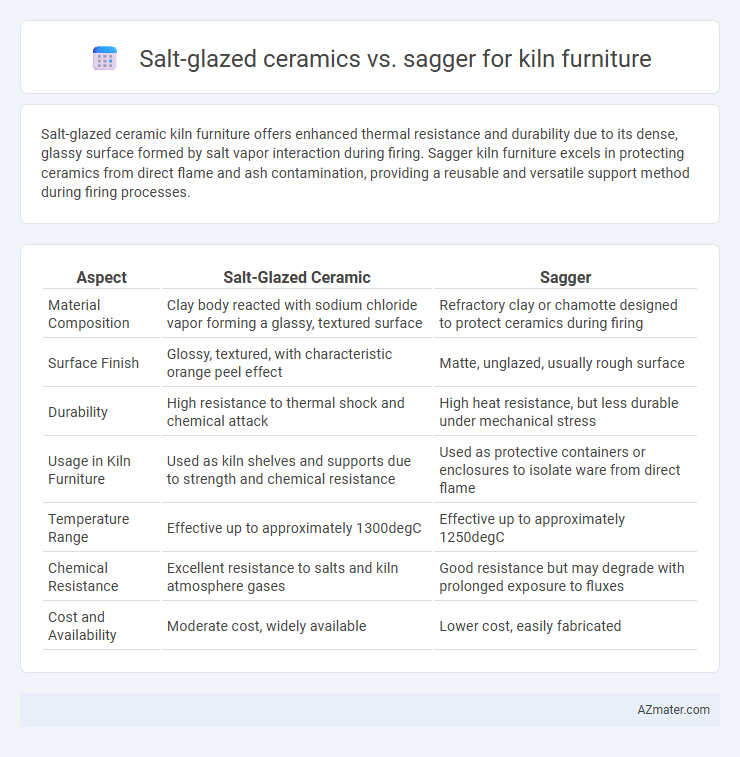 Salt-glazed ceramics vs. sagger for kiln furniture

Salt-glazed ceramic kiln furniture offers enhanced thermal resistance and durability due to its dense, glassy surface formed by salt vapor interaction during firing. Sagger kiln furniture excels in protecting ceramics from direct flame and ash contamination, providing a reusable and versatile support method during firing processes.

| Aspect | Salt-Glazed Ceramic | Sagger |
|---|---|---|
| Material Composition | Clay body reacted with sodium chloride vapor forming a glassy, textured surface | Refractory clay or chamotte designed to protect ceramics during firing |
| Surface Finish | Glossy, textured, with characteristic orange peel effect | Matte, unglazed, usually rough surface |
| Durability | High resistance to thermal shock and chemical attack | High heat resistance, but less durable under mechanical stress |
| Usage in Kiln Furniture | Used as kiln shelves and supports due to strength and chemical resistance | Used as protective containers or enclosures to isolate ware from direct flame |
| Temperature Range | Effective up to approximately 1300degC | Effective up to approximately 1250degC |
| Chemical Resistance | Excellent resistance to salts and kiln atmosphere gases | Good resistance but may degrade with prolonged exposure to fluxes |
| Cost and Availability | Moderate cost, widely available | Lower cost, easily fabricated |

AZmater.com