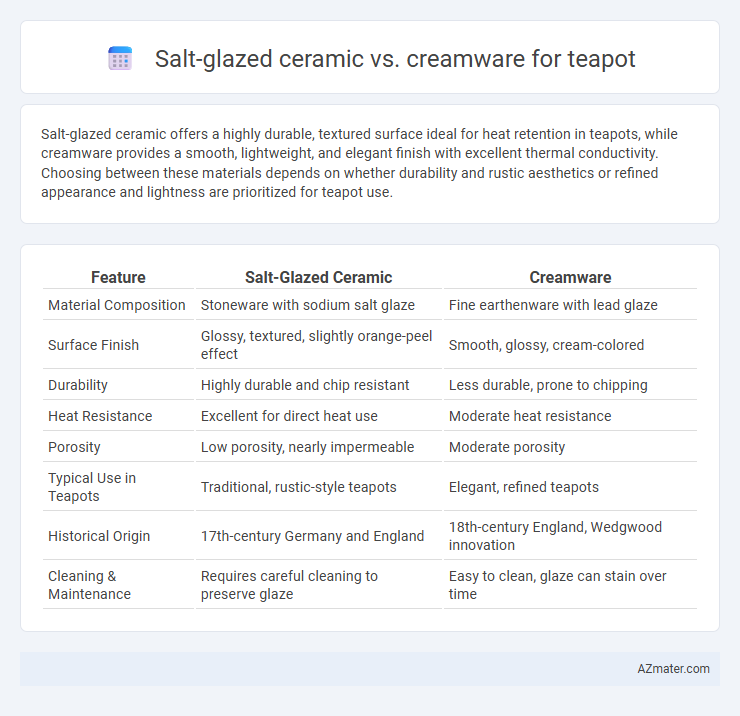 Salt-glazed ceramic vs. creamware for teapot

Salt-glazed ceramic offers a highly durable, textured surface ideal for heat retention in teapots, while creamware provides a smooth, lightweight, and elegant finish with excellent thermal conductivity. Choosing between these materials depends on whether durability and rustic aesthetics or refined appearance and lightness are prioritized for teapot use.

| Feature | Salt-Glazed Ceramic | Creamware |
|---|---|---|
| Material Composition | Stoneware with sodium salt glaze | Fine earthenware with lead glaze |
| Surface Finish | Glossy, textured, slightly orange-peel effect | Smooth, glossy, cream-colored |
| Durability | Highly durable and chip resistant | Less durable, prone to chipping |
| Heat Resistance | Excellent for direct heat use | Moderate heat resistance |
| Porosity | Low porosity, nearly impermeable | Moderate porosity |
| Typical Use in Teapots | Traditional, rustic-style teapots | Elegant, refined teapots |
| Historical Origin | 17th-century Germany and England | 18th-century England, Wedgwood innovation |
| Cleaning & Maintenance | Requires careful cleaning to preserve glaze | Easy to clean, glaze can stain over time |

AZmater.com