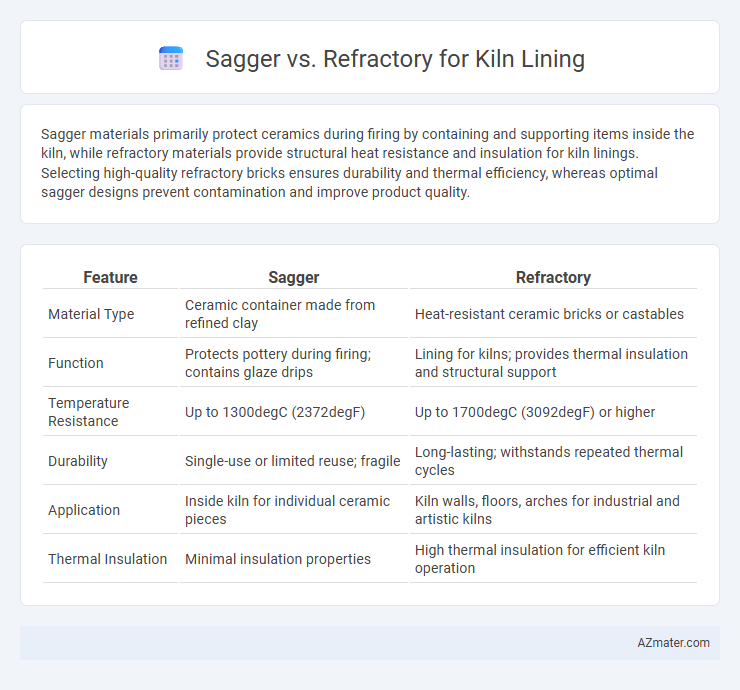 Sagger vs. Refractory for Kiln Lining

Sagger materials primarily protect ceramics during firing by containing and supporting items inside the kiln, while refractory materials provide structural heat resistance and insulation for kiln linings. Selecting high-quality refractory bricks ensures durability and thermal efficiency, whereas optimal sagger designs prevent contamination and improve product quality.

| Feature | Sagger | Refractory |
|---|---|---|
| Material Type | Ceramic container made from refined clay | Heat-resistant ceramic bricks or castables |
| Function | Protects pottery during firing; contains glaze drips | Lining for kilns; provides thermal insulation and structural support |
| Temperature Resistance | Up to 1300degC (2372degF) | Up to 1700degC (3092degF) or higher |
| Durability | Single-use or limited reuse; fragile | Long-lasting; withstands repeated thermal cycles |
| Application | Inside kiln for individual ceramic pieces | Kiln walls, floors, arches for industrial and artistic kilns |
| Thermal Insulation | Minimal insulation properties | High thermal insulation for efficient kiln operation |

AZmater.com