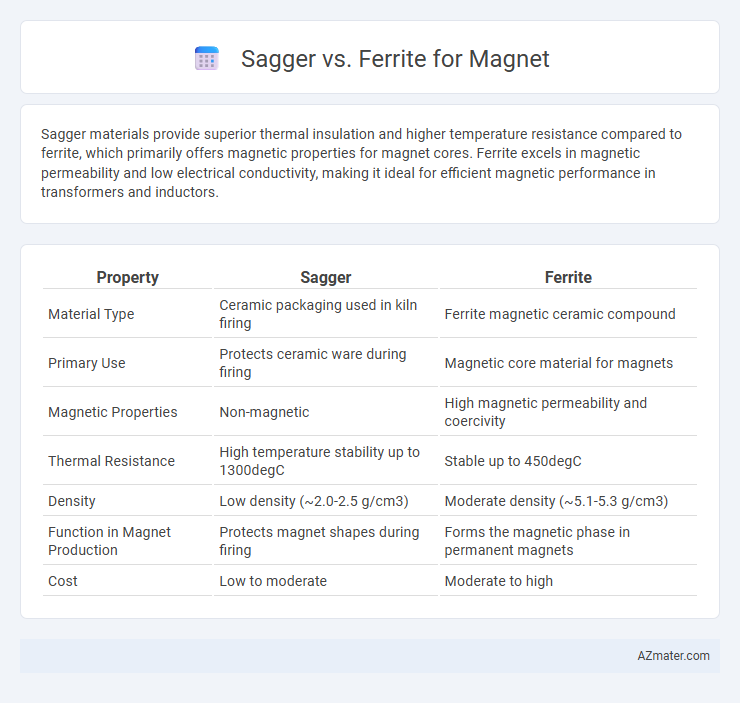 Sagger vs. Ferrite for Magnet

Sagger materials provide superior thermal insulation and higher temperature resistance compared to ferrite, which primarily offers magnetic properties for magnet cores. Ferrite excels in magnetic permeability and low electrical conductivity, making it ideal for efficient magnetic performance in transformers and inductors.

| Property | Sagger | Ferrite |
|---|---|---|
| Material Type | Ceramic packaging used in kiln firing | Ferrite magnetic ceramic compound |
| Primary Use | Protects ceramic ware during firing | Magnetic core material for magnets |
| Magnetic Properties | Non-magnetic | High magnetic permeability and coercivity |
| Thermal Resistance | High temperature stability up to 1300degC | Stable up to 450degC |
| Density | Low density (~2.0-2.5 g/cm3) | Moderate density (~5.1-5.3 g/cm3) |
| Function in Magnet Production | Protects magnet shapes during firing | Forms the magnetic phase in permanent magnets |
| Cost | Low to moderate | Moderate to high |

AZmater.com