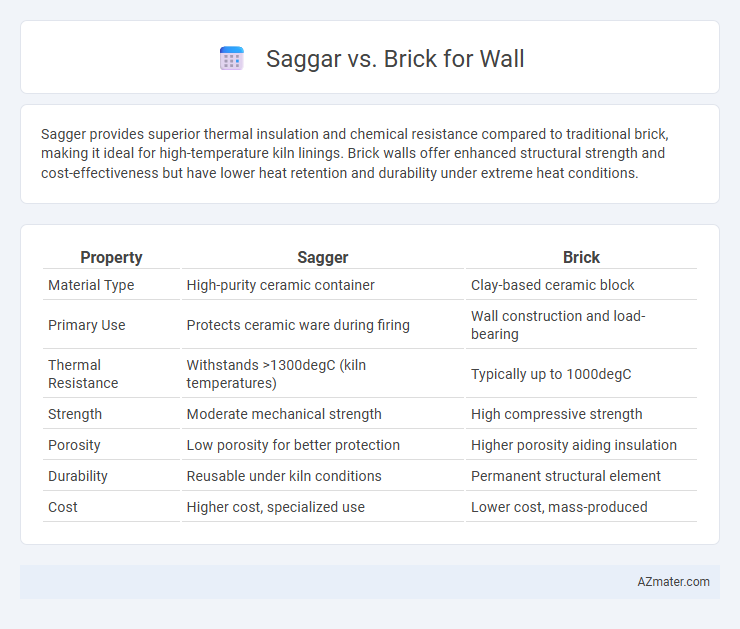 Saggar vs. Brick for Wall

Sagger provides superior thermal insulation and chemical resistance compared to traditional brick, making it ideal for high-temperature kiln linings. Brick walls offer enhanced structural strength and cost-effectiveness but have lower heat retention and durability under extreme heat conditions.

| Property | Sagger | Brick |
|---|---|---|
| Material Type | High-purity ceramic container | Clay-based ceramic block |
| Primary Use | Protects ceramic ware during firing | Wall construction and load-bearing |
| Thermal Resistance | Withstands >1300degC (kiln temperatures) | Typically up to 1000degC |
| Strength | Moderate mechanical strength | High compressive strength |
| Porosity | Low porosity for better protection | Higher porosity aiding insulation |
| Durability | Reusable under kiln conditions | Permanent structural element |
| Cost | Higher cost, specialized use | Lower cost, mass-produced |

AZmater.com