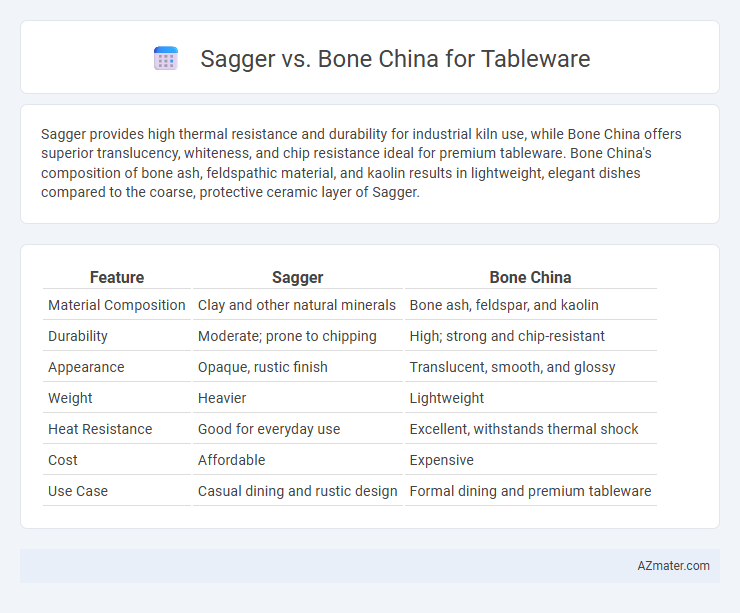 Sagger vs. Bone China for Tableware

Sagger provides high thermal resistance and durability for industrial kiln use, while Bone China offers superior translucency, whiteness, and chip resistance ideal for premium tableware. Bone China's composition of bone ash, feldspathic material, and kaolin results in lightweight, elegant dishes compared to the coarse, protective ceramic layer of Sagger.

| Feature | Sagger | Bone China |
|---|---|---|
| Material Composition | Clay and other natural minerals | Bone ash, feldspar, and kaolin |
| Durability | Moderate; prone to chipping | High; strong and chip-resistant |
| Appearance | Opaque, rustic finish | Translucent, smooth, and glossy |
| Weight | Heavier | Lightweight |
| Heat Resistance | Good for everyday use | Excellent, withstands thermal shock |
| Cost | Affordable | Expensive |
| Use Case | Casual dining and rustic design | Formal dining and premium tableware |

AZmater.com