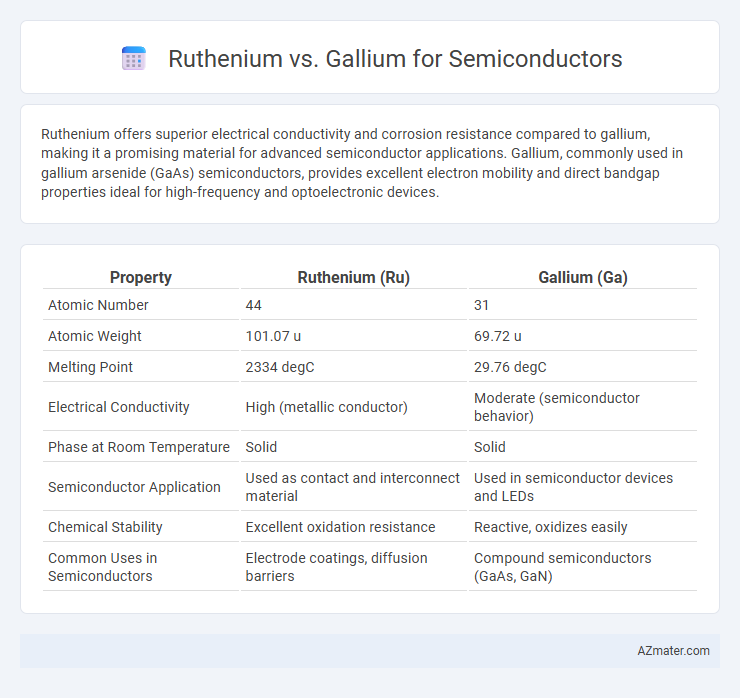 Ruthenium vs. Gallium for Semiconductors

Ruthenium offers superior electrical conductivity and corrosion resistance compared to gallium, making it a promising material for advanced semiconductor applications. Gallium, commonly used in gallium arsenide (GaAs) semiconductors, provides excellent electron mobility and direct bandgap properties ideal for high-frequency and optoelectronic devices.

| Property | Ruthenium (Ru) | Gallium (Ga) |
|---|---|---|
| Atomic Number | 44 | 31 |
| Atomic Weight | 101.07 u | 69.72 u |
| Melting Point | 2334 degC | 29.76 degC |
| Electrical Conductivity | High (metallic conductor) | Moderate (semiconductor behavior) |
| Phase at Room Temperature | Solid | Solid |
| Semiconductor Application | Used as contact and interconnect material | Used in semiconductor devices and LEDs |
| Chemical Stability | Excellent oxidation resistance | Reactive, oxidizes easily |
| Common Uses in Semiconductors | Electrode coatings, diffusion barriers | Compound semiconductors (GaAs, GaN) |

AZmater.com