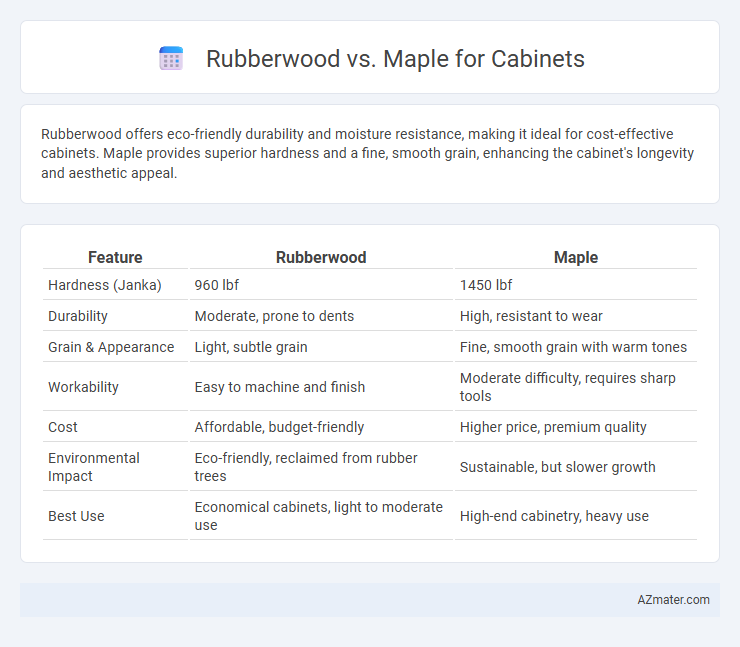 Rubberwood vs. Maple for Cabinets

Rubberwood offers eco-friendly durability and moisture resistance, making it ideal for cost-effective cabinets. Maple provides superior hardness and a fine, smooth grain, enhancing the cabinet's longevity and aesthetic appeal.

| Feature | Rubberwood | Maple |
|---|---|---|
| Hardness (Janka) | 960 lbf | 1450 lbf |
| Durability | Moderate, prone to dents | High, resistant to wear |
| Grain & Appearance | Light, subtle grain | Fine, smooth grain with warm tones |
| Workability | Easy to machine and finish | Moderate difficulty, requires sharp tools |
| Cost | Affordable, budget-friendly | Higher price, premium quality |
| Environmental Impact | Eco-friendly, reclaimed from rubber trees | Sustainable, but slower growth |
| Best Use | Economical cabinets, light to moderate use | High-end cabinetry, heavy use |

AZmater.com