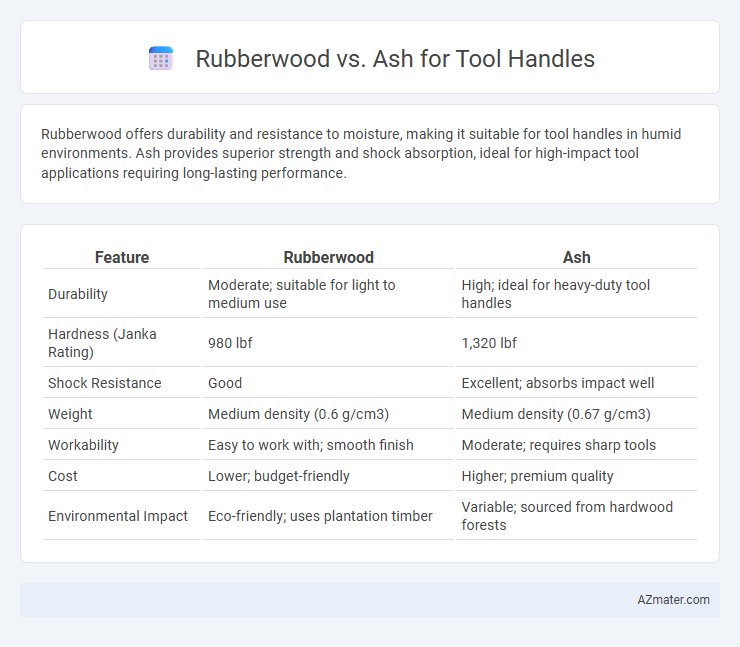 Rubberwood vs. Ash for Tool Handles

Rubberwood offers durability and resistance to moisture, making it suitable for tool handles in humid environments. Ash provides superior strength and shock absorption, ideal for high-impact tool applications requiring long-lasting performance.

| Feature | Rubberwood | Ash |
|---|---|---|
| Durability | Moderate; suitable for light to medium use | High; ideal for heavy-duty tool handles |
| Hardness (Janka Rating) | 980 lbf | 1,320 lbf |
| Shock Resistance | Good | Excellent; absorbs impact well |
| Weight | Medium density (0.6 g/cm3) | Medium density (0.67 g/cm3) |
| Workability | Easy to work with; smooth finish | Moderate; requires sharp tools |
| Cost | Lower; budget-friendly | Higher; premium quality |
| Environmental Impact | Eco-friendly; uses plantation timber | Variable; sourced from hardwood forests |

AZmater.com