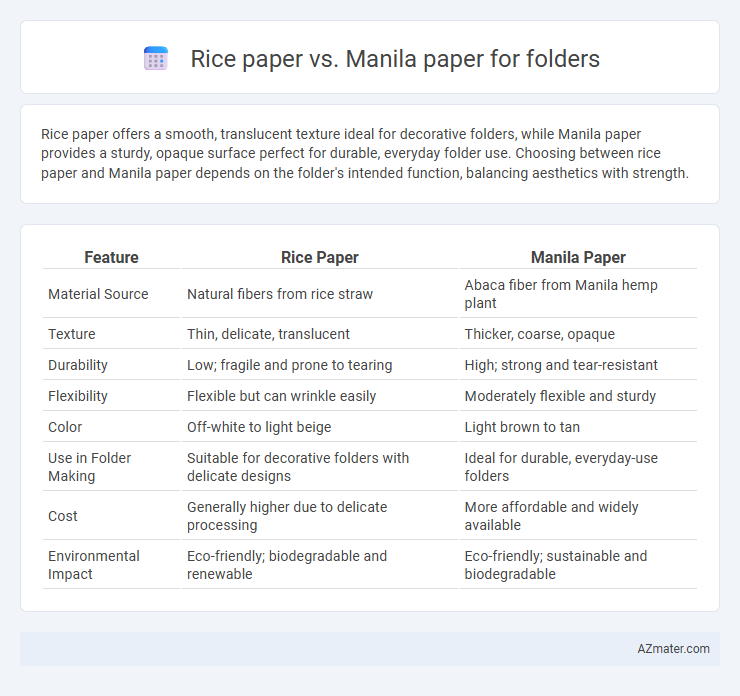 Rice paper vs. Manila paper for folders

Rice paper offers a smooth, translucent texture ideal for decorative folders, while Manila paper provides a sturdy, opaque surface perfect for durable, everyday folder use. Choosing between rice paper and Manila paper depends on the folder's intended function, balancing aesthetics with strength.

| Feature | Rice Paper | Manila Paper |
|---|---|---|
| Material Source | Natural fibers from rice straw | Abaca fiber from Manila hemp plant |
| Texture | Thin, delicate, translucent | Thicker, coarse, opaque |
| Durability | Low; fragile and prone to tearing | High; strong and tear-resistant |
| Flexibility | Flexible but can wrinkle easily | Moderately flexible and sturdy |
| Color | Off-white to light beige | Light brown to tan |
| Use in Folder Making | Suitable for decorative folders with delicate designs | Ideal for durable, everyday-use folders |
| Cost | Generally higher due to delicate processing | More affordable and widely available |
| Environmental Impact | Eco-friendly; biodegradable and renewable | Eco-friendly; sustainable and biodegradable |

AZmater.com